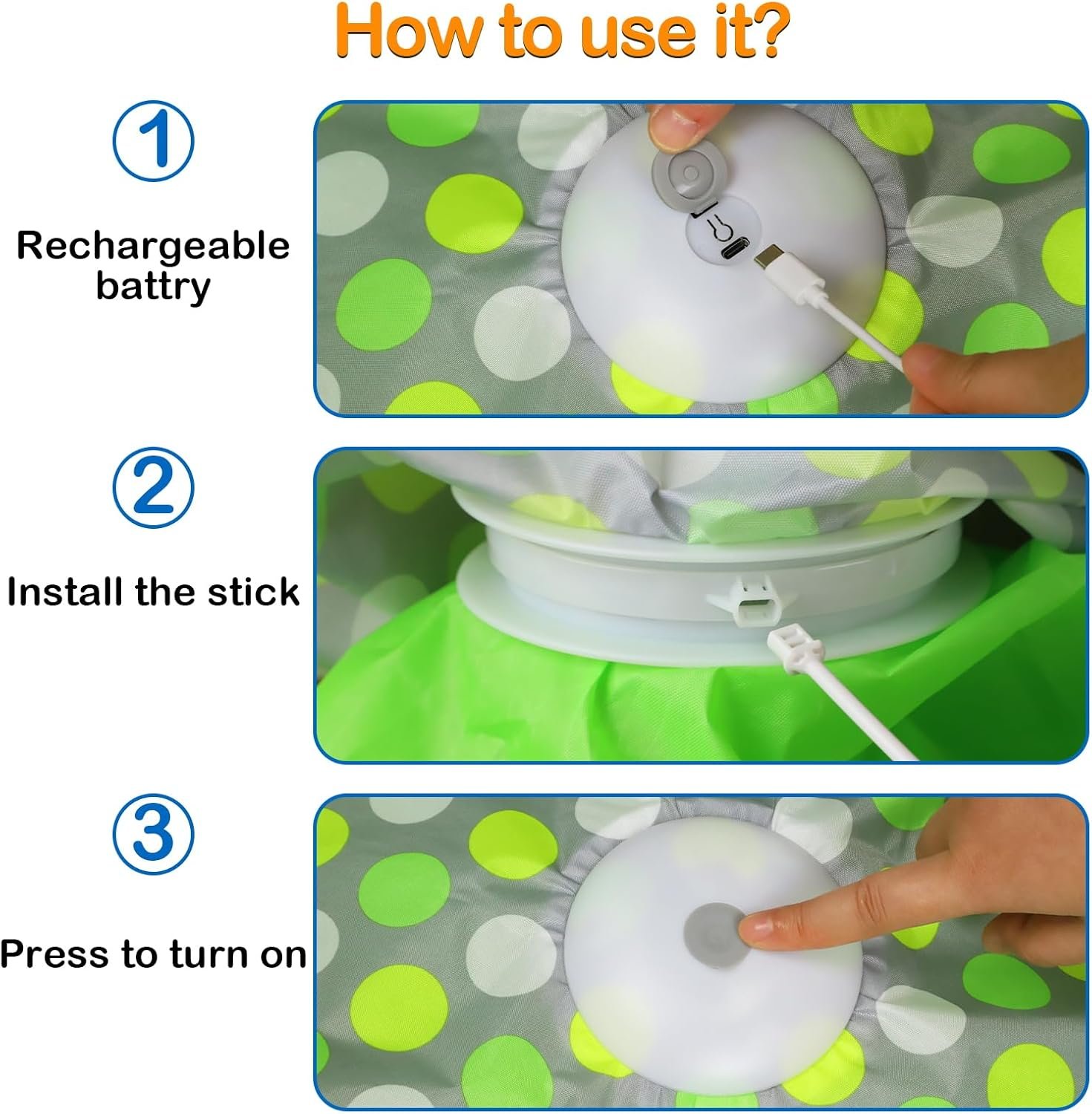 How to use it?

1

Rechargeable battry

2

Install the stick

3

Press to turn on