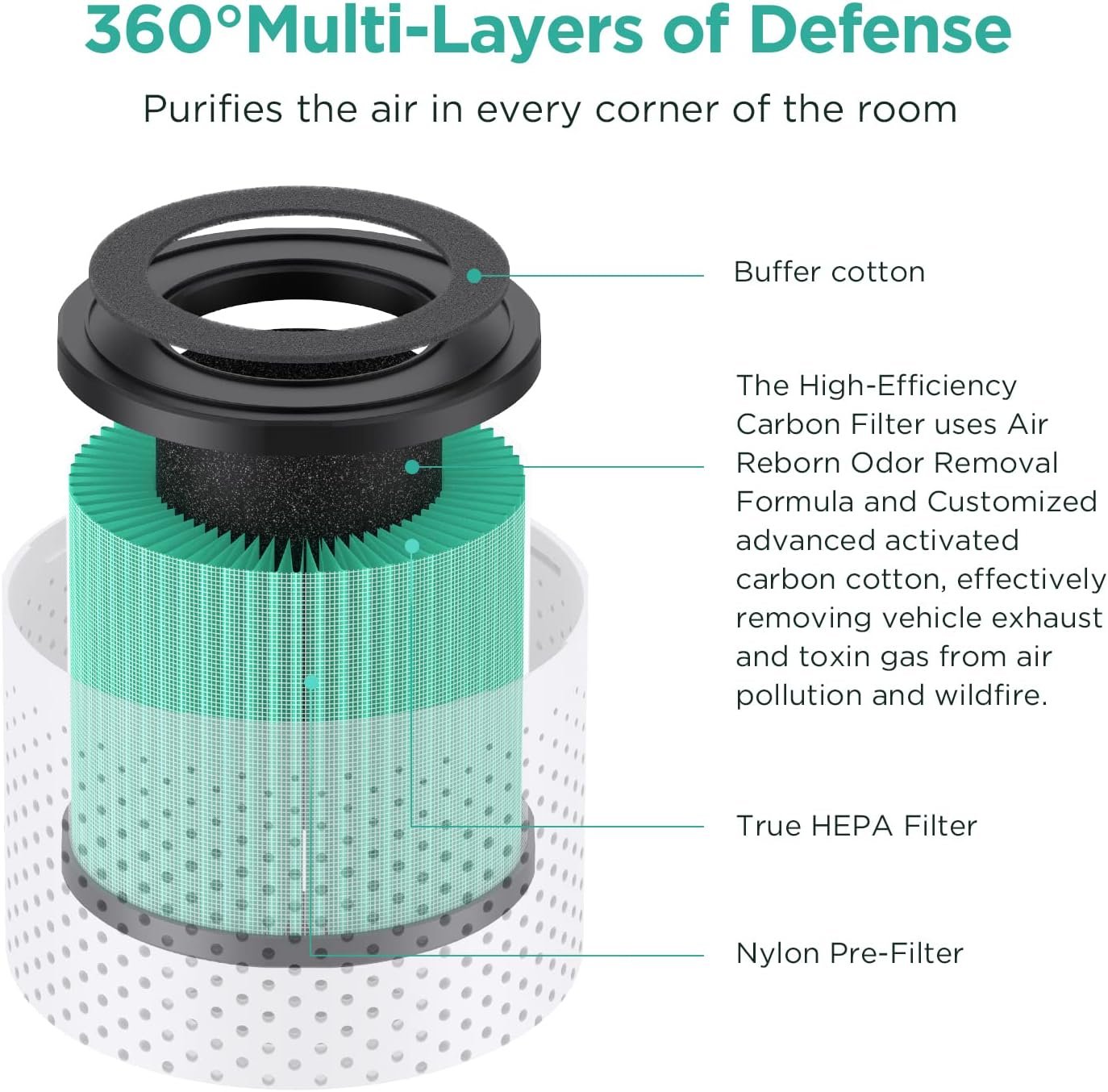 360°Multi-Layers of Defense

Purifies the air in every corner of the room

Buffer cotton

The High-Efficiency Carbon Filter uses Air Reborn Odor Removal Formula and Customized advanced activated carbon cotton, effectively removing vehicle exhaust and toxin gas from air pollution and wildfire.

True HEPA Filter

Nylon Pre-Filter