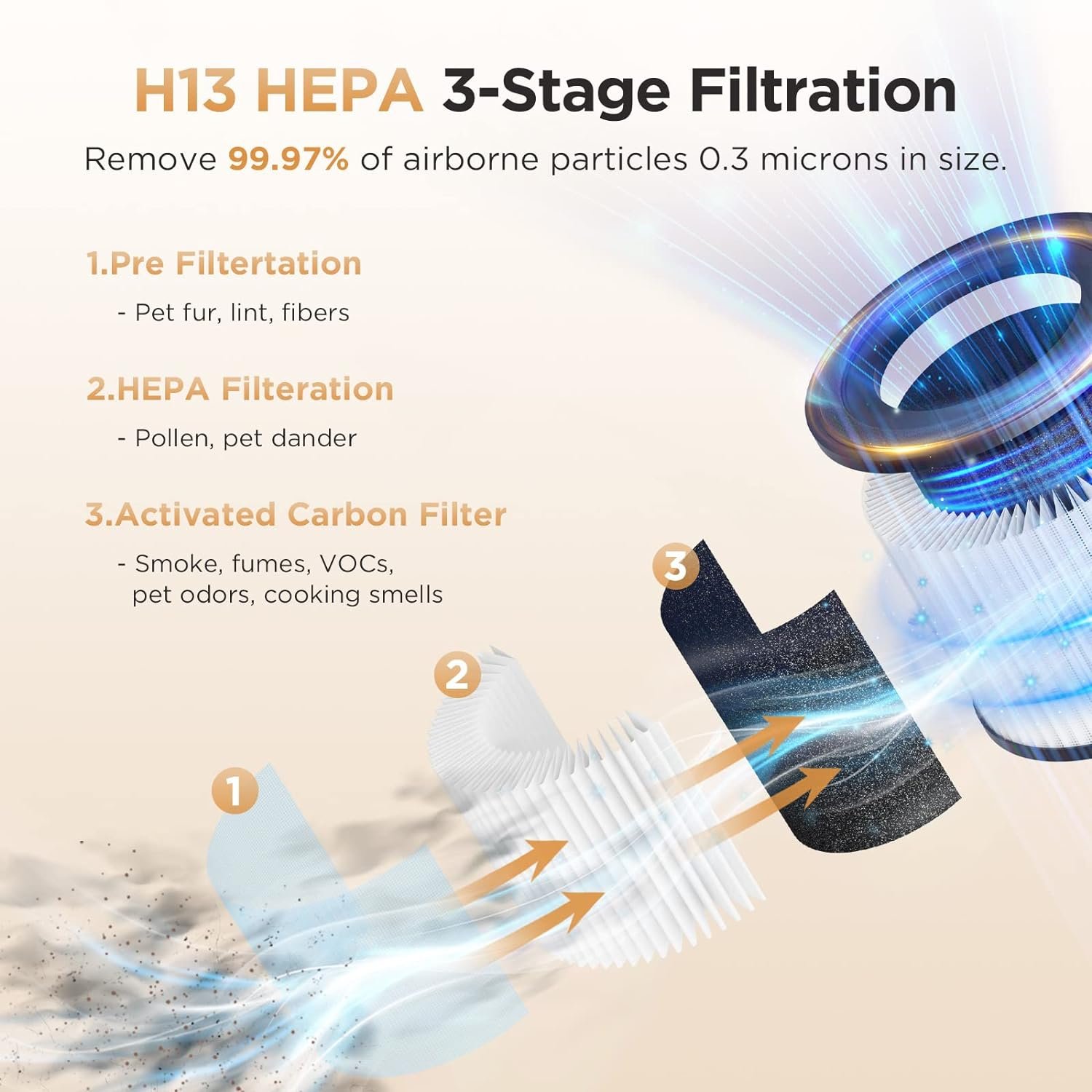 H13 HEPA 3-Stage Filtration

Remove 99.97% of airborne particles 0.3 microns in size.

1.Pre Filtertation

- Pet fur, lint, fibers

2.HEPA Filteration

- Pollen, pet dander

3.Activated Carbon Filter

- Smoke, fumes, VOCs, pet odors, cooking smells

3

2

1