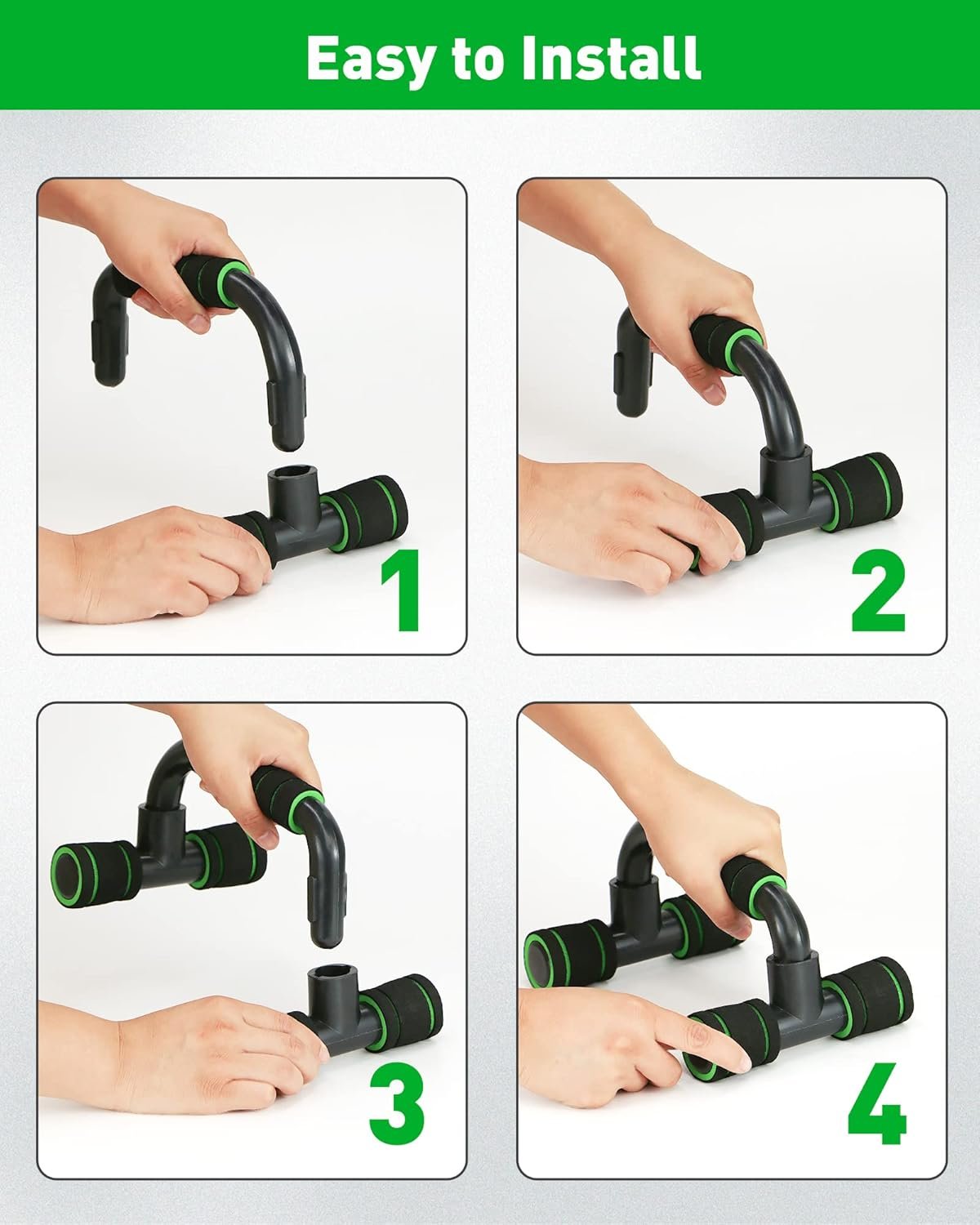 Easy to Install

1

2

3

4