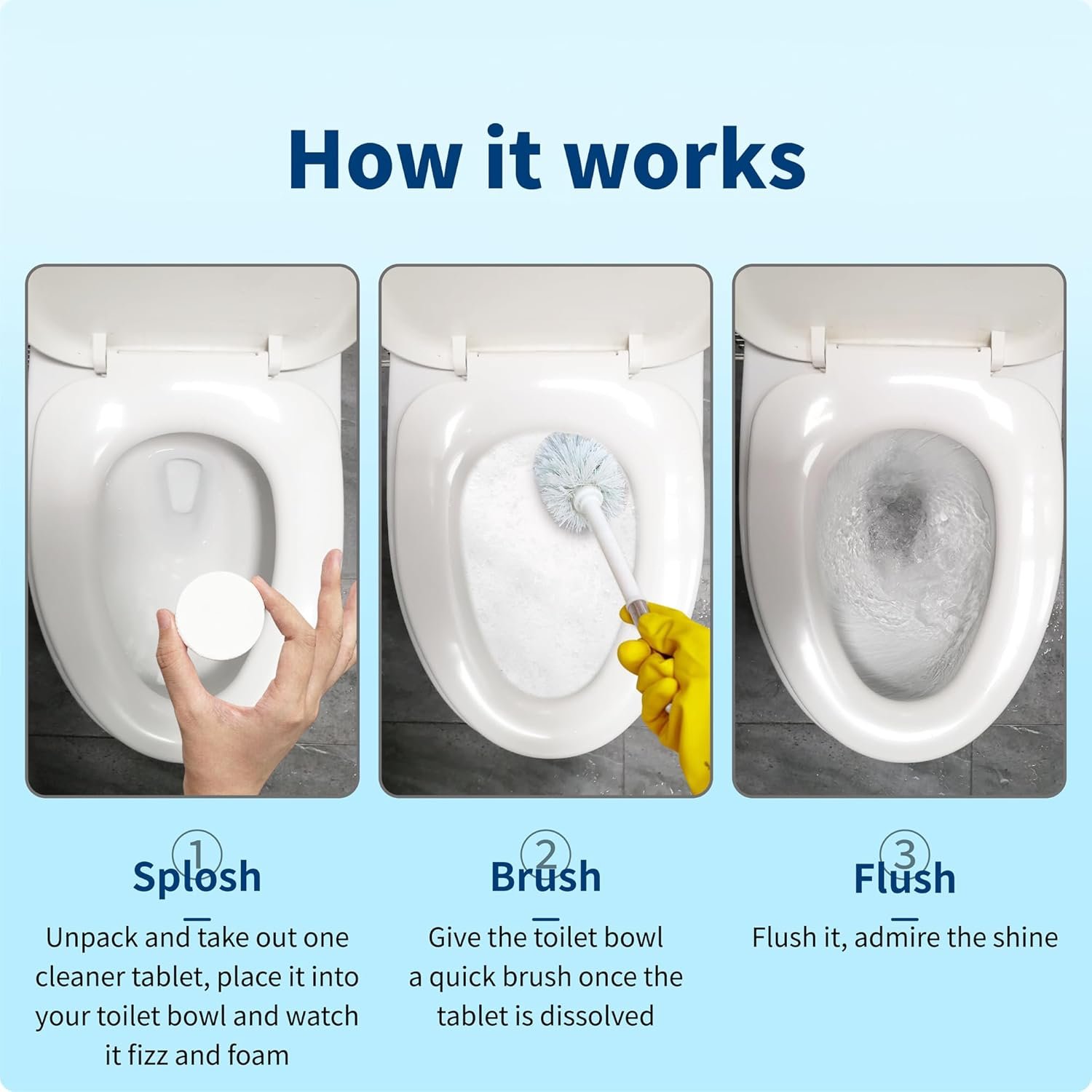 How it works

1
Splosh
Unpack and take out one cleaner tablet, place it into your toilet bowl and watch it fizz and foam

2
Brush
Give the toilet bowl a quick brush once the tablet is dissolved

3
Flush
Flush it, admire the shine