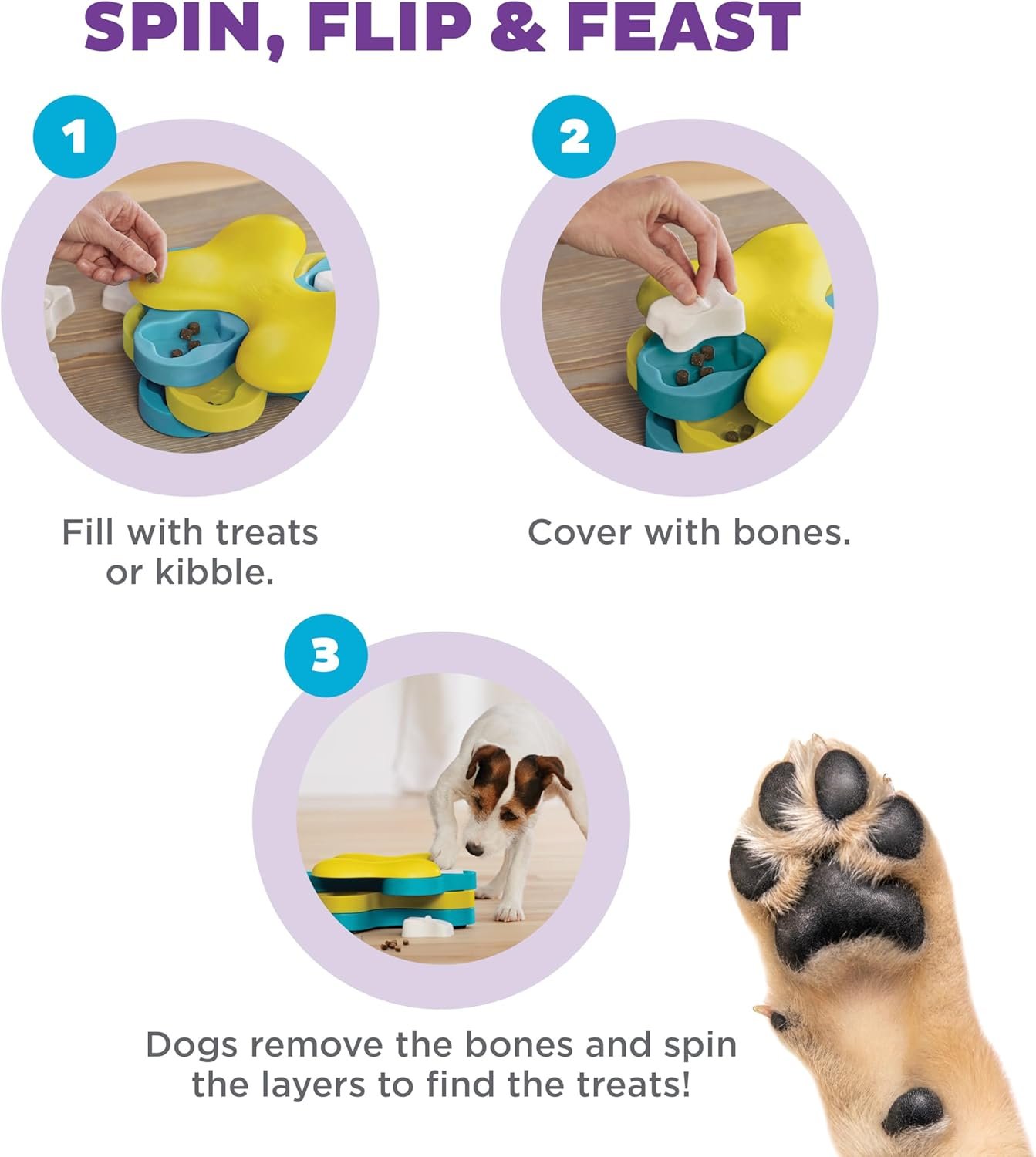 SPIN, FLIP & FEAST

1

Fill with treats or kibble.

2

Cover with bones.

3

Dogs remove the bones and spin the layers to find the treats!