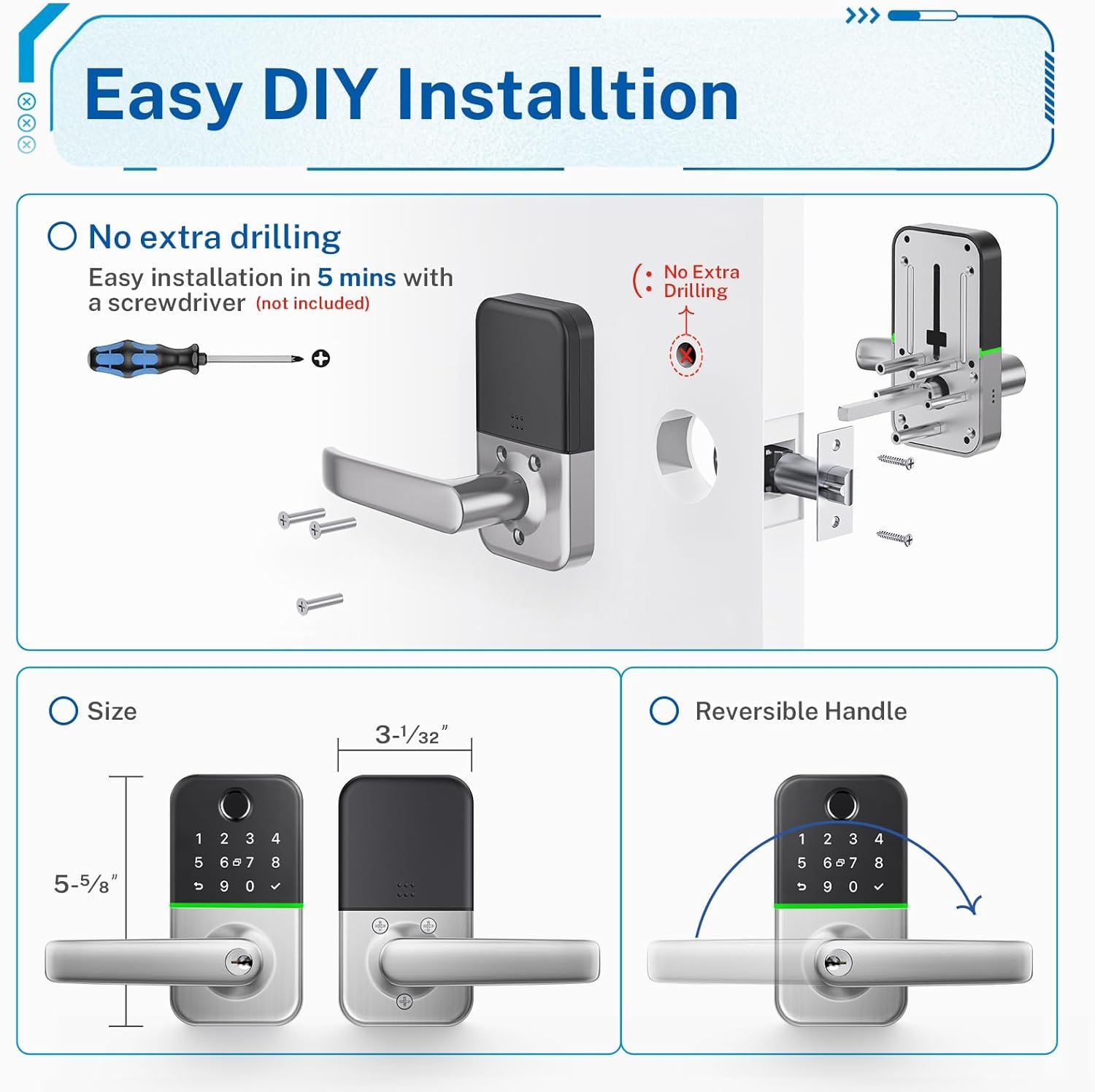 Easy DIY Installtion

No extra drilling

Easy installation in 5 mins with a screwdriver (not included)

No Extra Drilling

Size

3-1/32"

5-5/8"

1 2 3 4
5 6 7 8
9 0

Reversible Handle

1 2 3 4
5 6 7 8
9 0