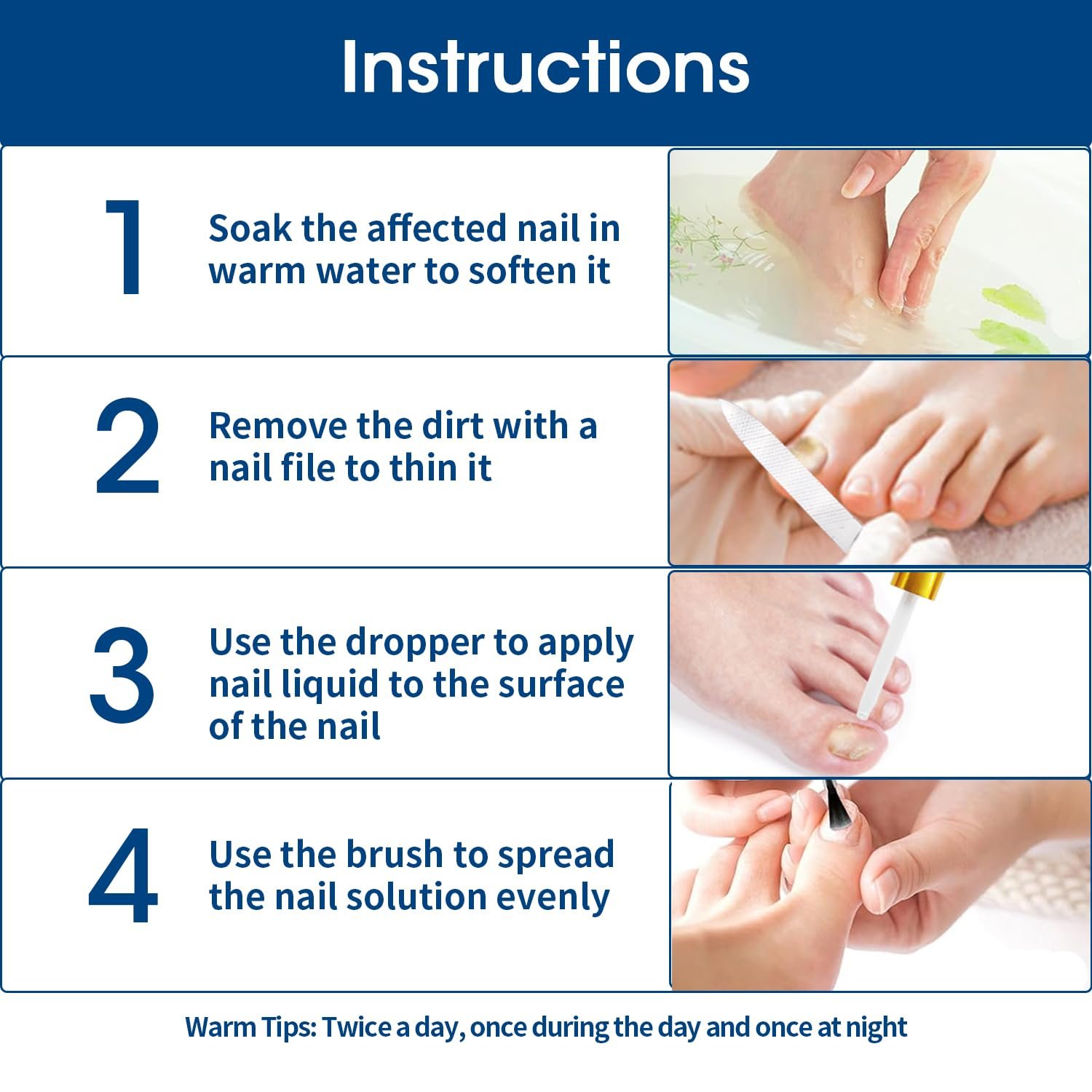 Instructions

1 Soak the affected nail in warm water to soften it

2 Remove the dirt with a nail file to thin it

3 Use the dropper to apply nail liquid to the surface of the nail

4 Use the brush to spread the nail solution evenly

Warm Tips: Twice a day, once during the day and once at night