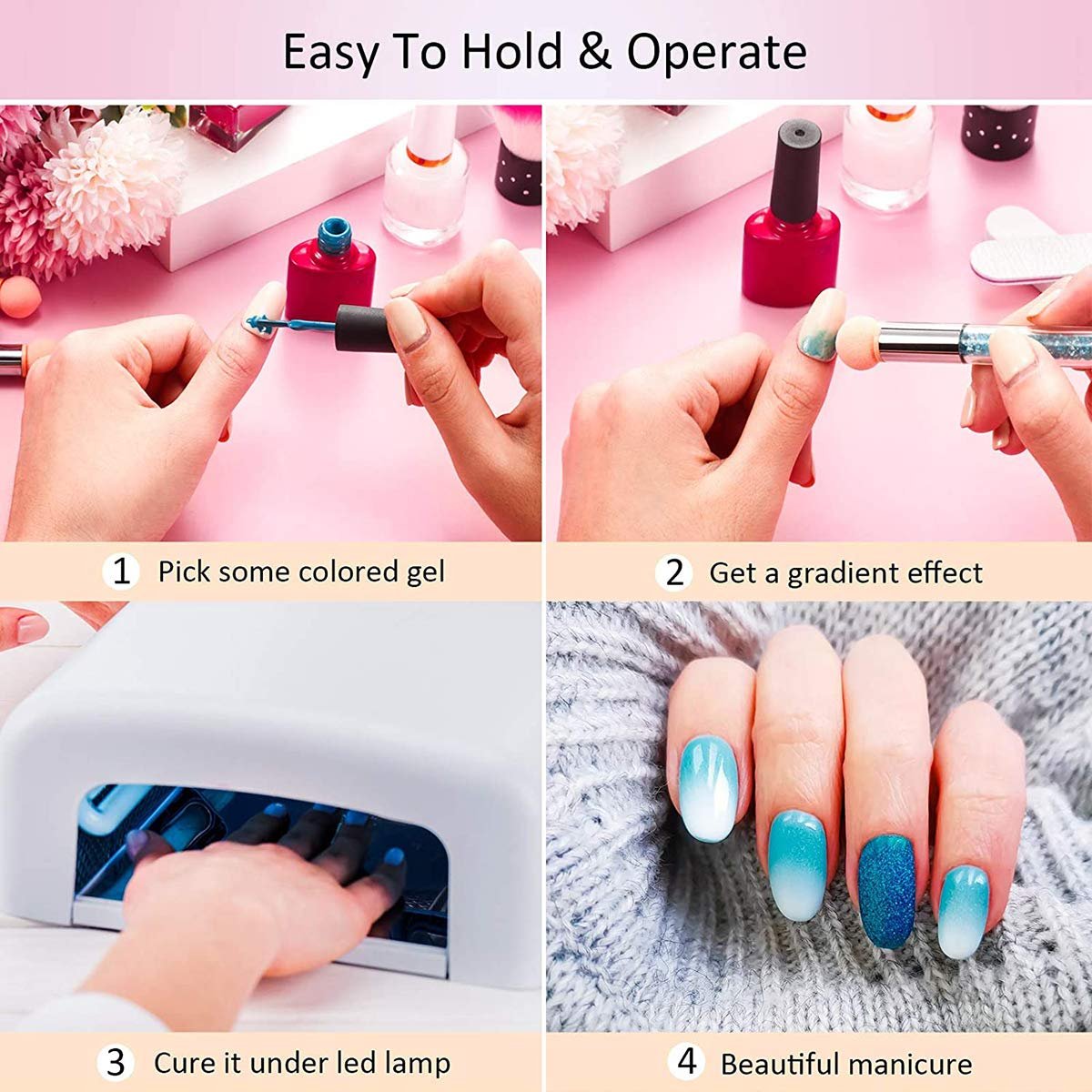 Easy To Hold & Operate

1 Pick some colored gel

2 Get a gradient effect

3 Cure it under led lamp

4 Beautiful manicure