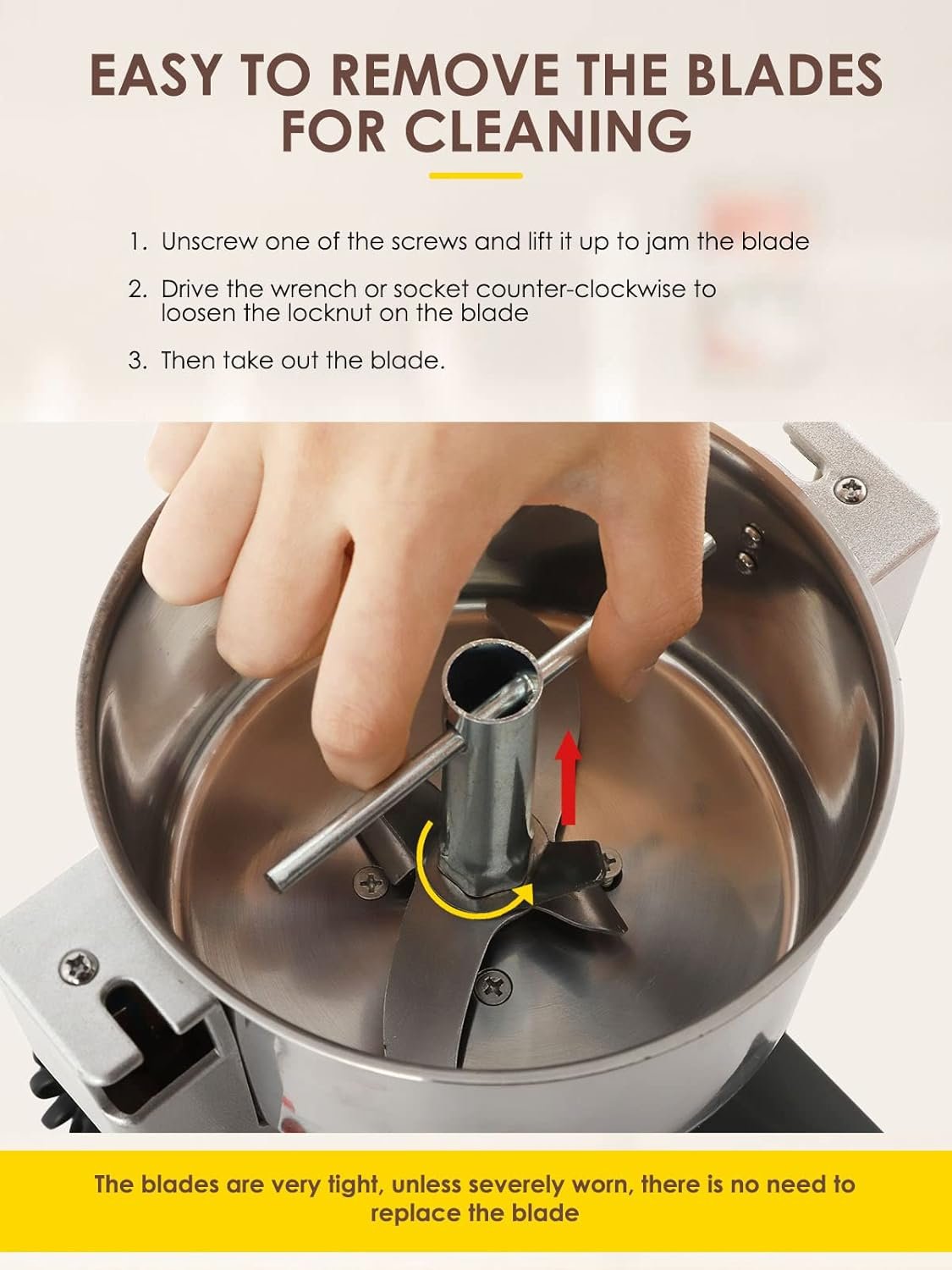 EASY TO REMOVE THE BLADES FOR CLEANING

1. Unscrew one of the screws and lift it up to jam the blade

2. Drive the wrench or socket counter-clockwise to loosen the locknut on the blade

3. Then take out the blade.

The blades are very tight, unless severely worn, there is no need to replace the blade