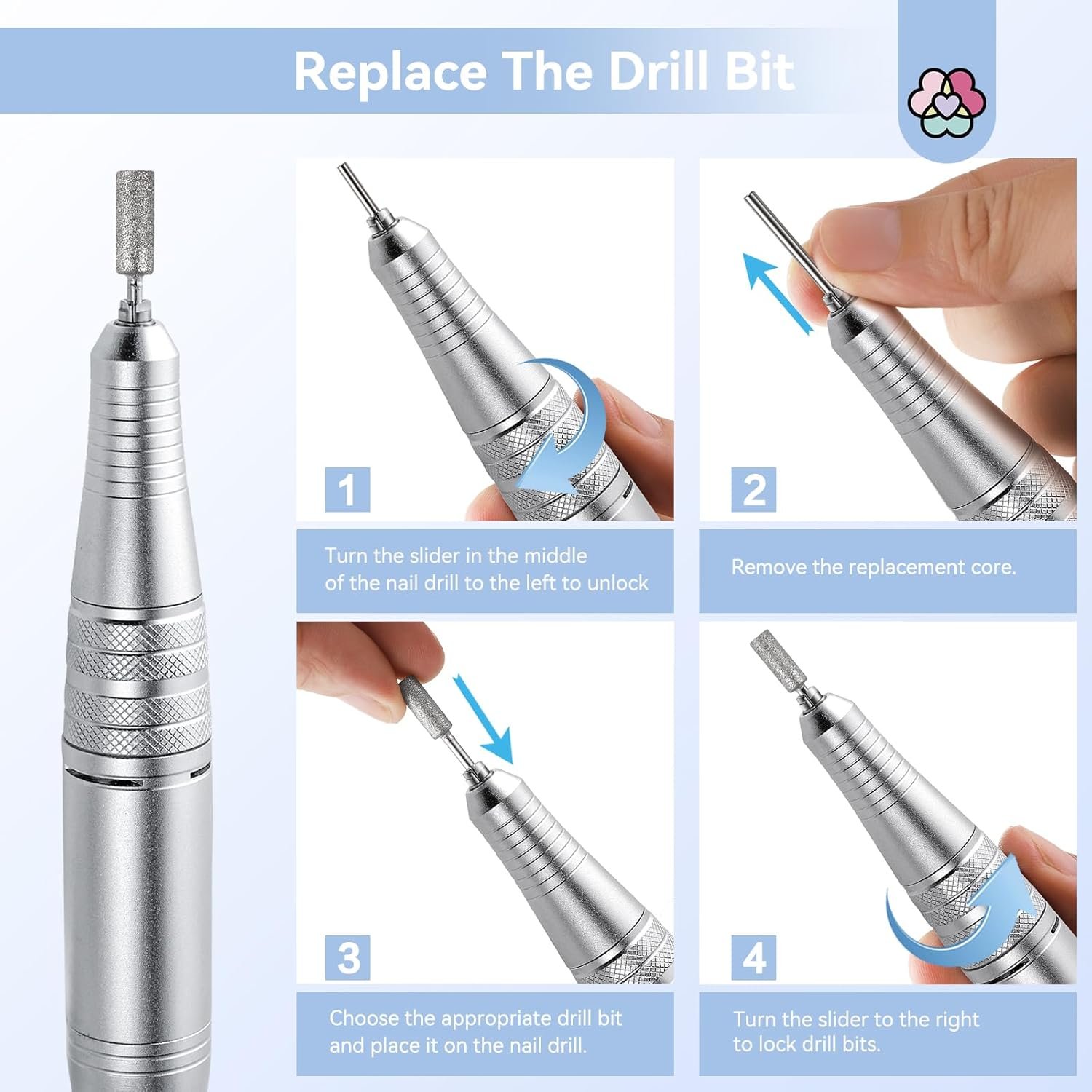 Replace The Drill Bit

1

Turn the slider in the middle of the nail drill to the left to unlock

2

Remove the replacement core.

3

Choose the appropriate drill bit and place it on the nail drill.

4

Turn the slider to the right to lock drill bits.