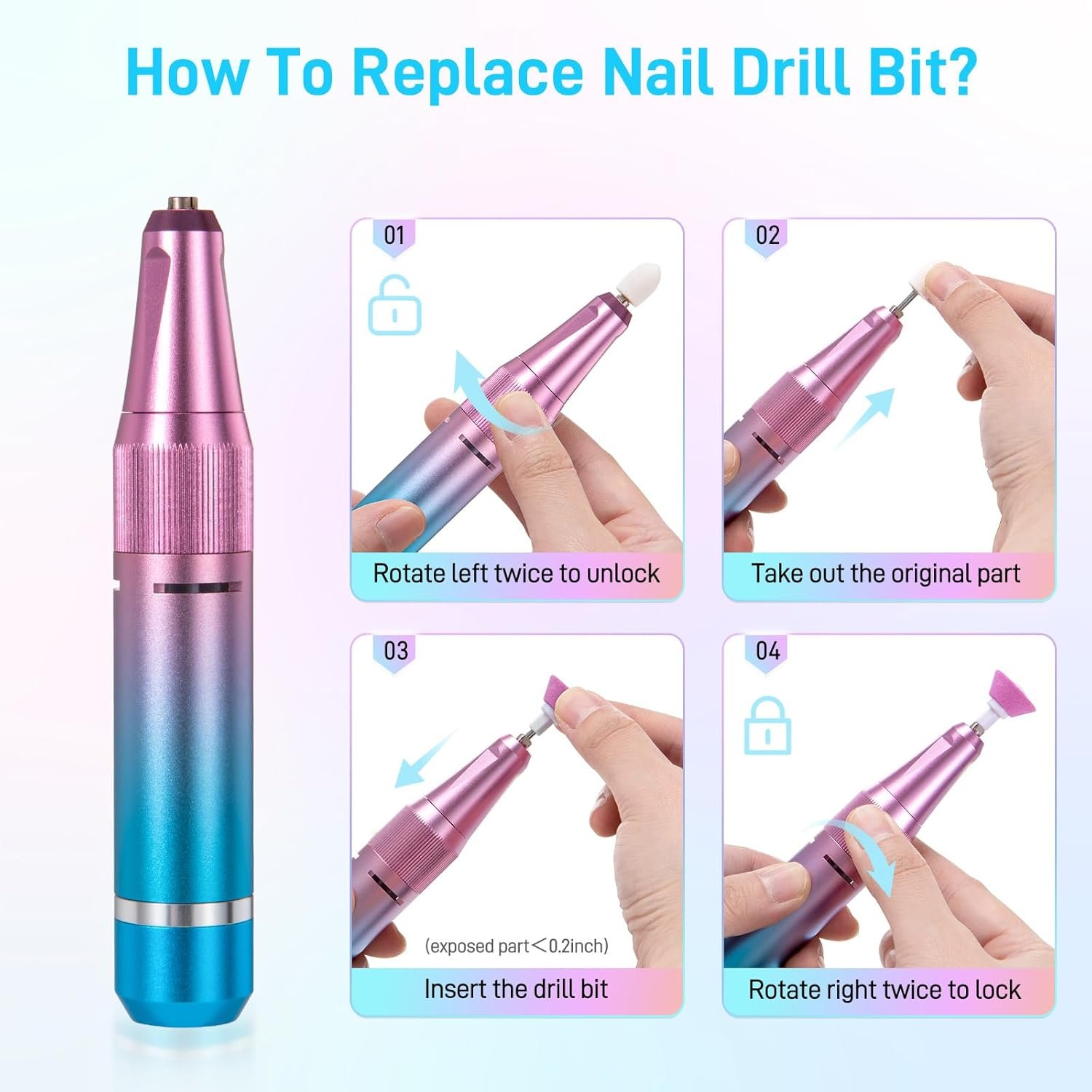 How To Replace Nail Drill Bit?

01

Rotate left twice to unlock

02

Take out the original part

03

(exposed part＜0.2inch)

Insert the drill bit

04

Rotate right twice to lock