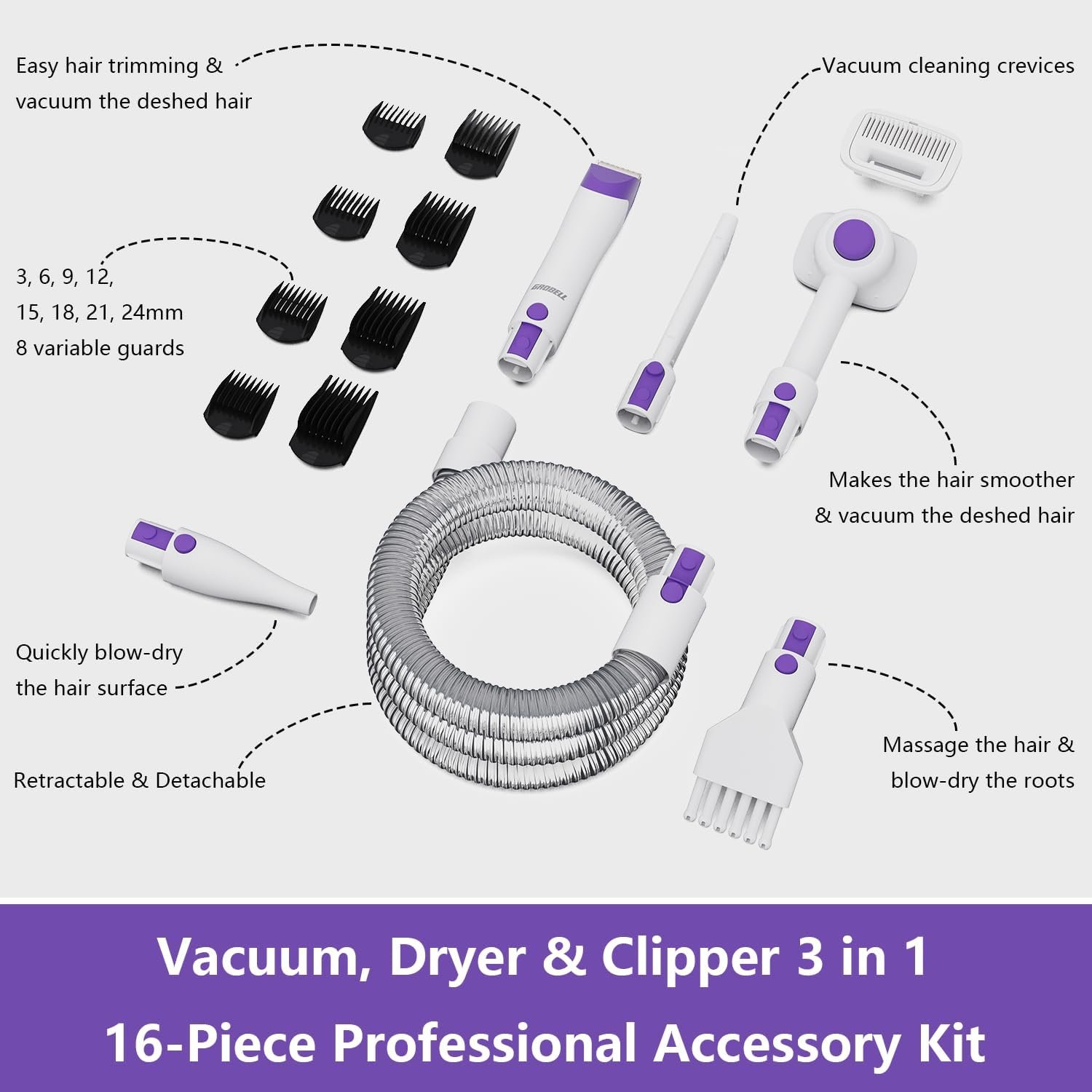 Easy hair trimming & vacuum the deshed hair

Vacuum cleaning crevices

3, 6, 9, 12, 15, 18, 21, 24mm 8 variable guards

GROBELL

Makes the hair smoother & vacuum the deshed hair

Quickly blow-dry the hair surface

Retractable & Detachable

Massage the hair & blow-dry the roots

Vacuum, Dryer & Clipper 3 in 1
16-Piece Professional Accessory Kit