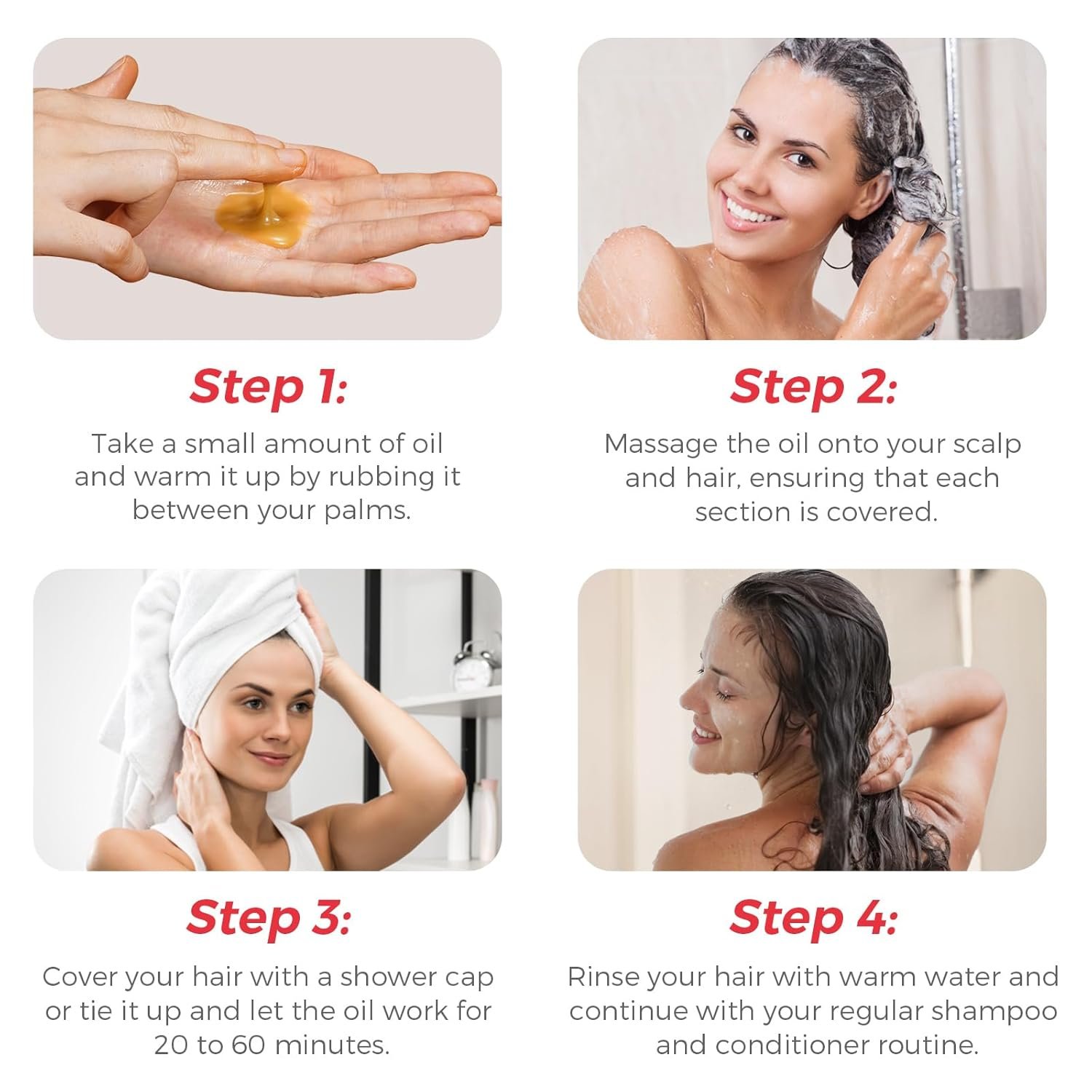 Step 1:
Take a small amount of oil and warm it up by rubbing it between your palms.

Step 2:
Massage the oil onto your scalp and hair, ensuring that each section is covered.

Step 3:
Cover your hair with a shower cap or tie it up and let the oil work for 20 to 60 minutes.

Step 4:
Rinse your hair with warm water and continue with your regular shampoo and conditioner routine.