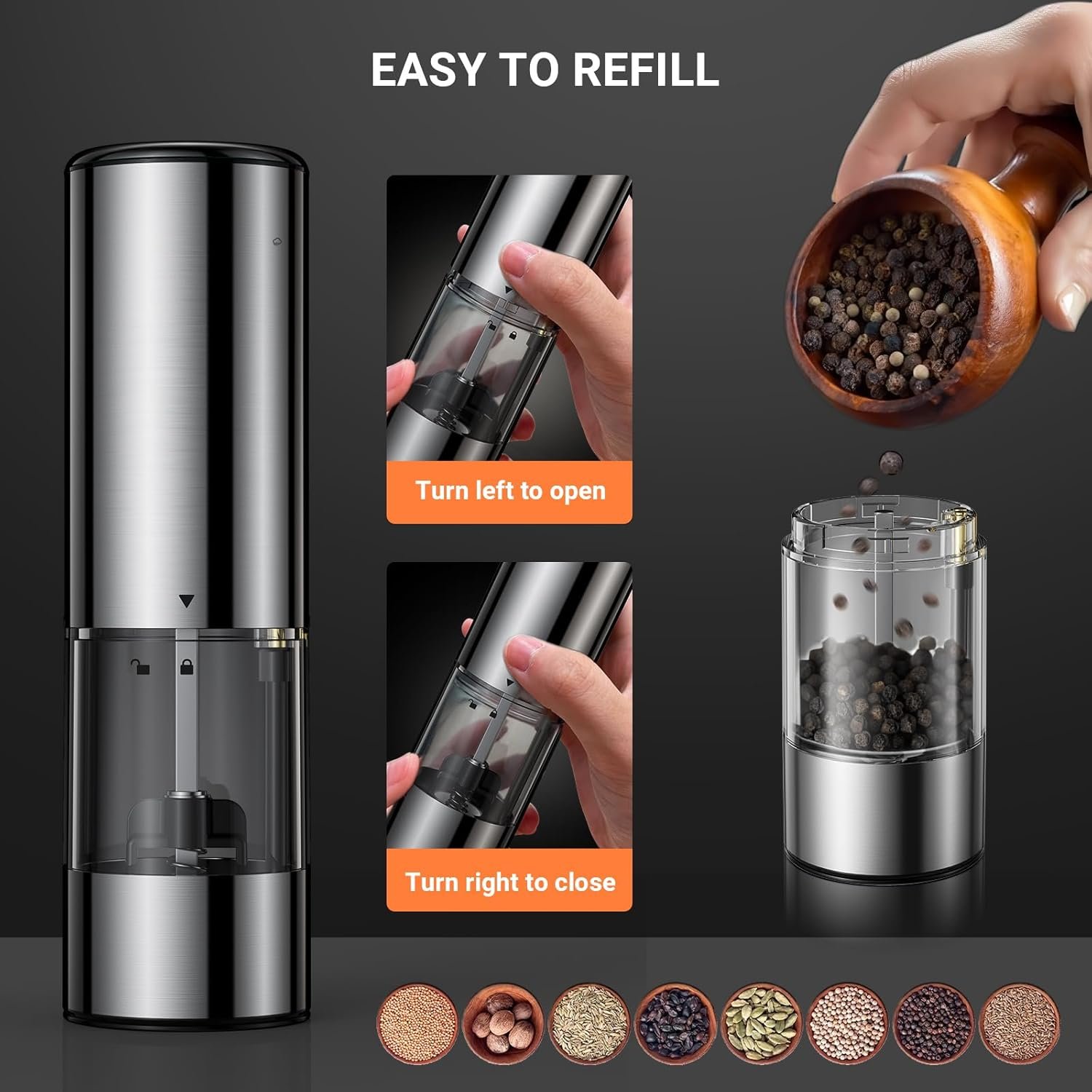 EASY TO REFILL

Turn left to open

Turn right to close