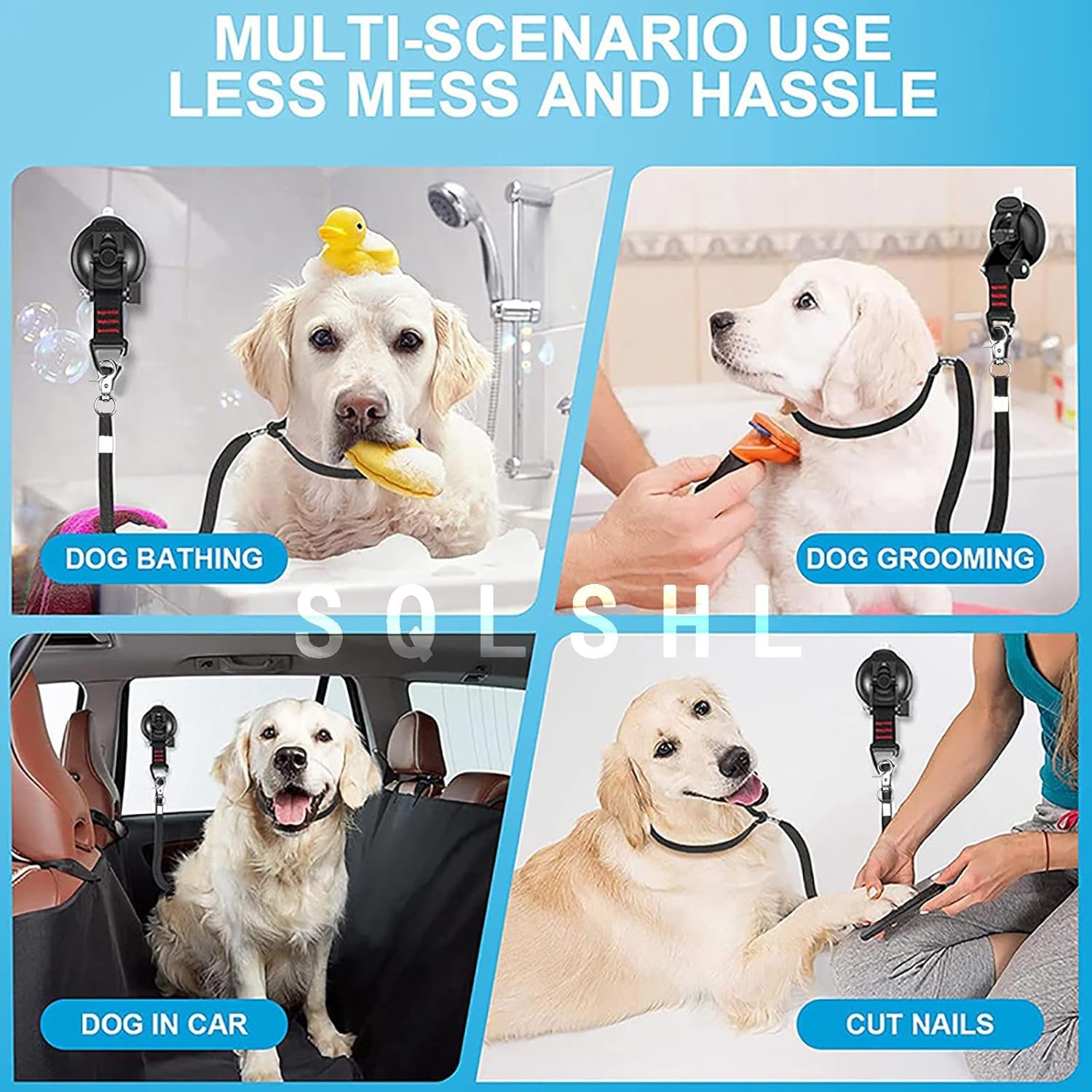 MULTI-SCENARIO USE
LESS MESS AND HASSLE

DOG BATHING

DOG GROOMING

SQLSHL

DOG IN CAR

CUT NAILS