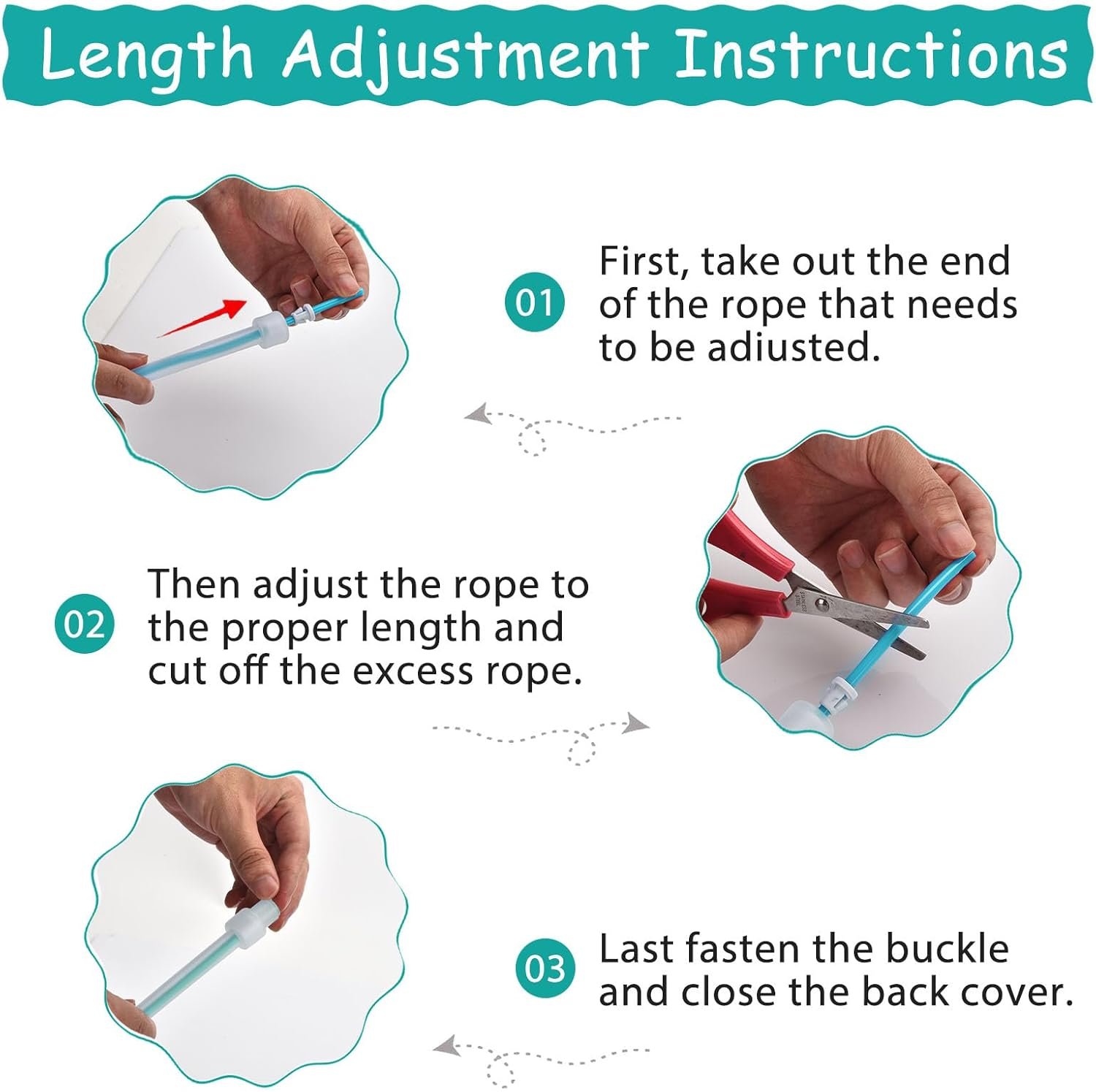 Length Adjustment Instructions

01 First, take out the end of the rope that needs to be adiusted.

02 Then adjust the rope to the proper length and cut off the excess rope.

STAINLESS STEEL

03 Last fasten the buckle and close the back cover.