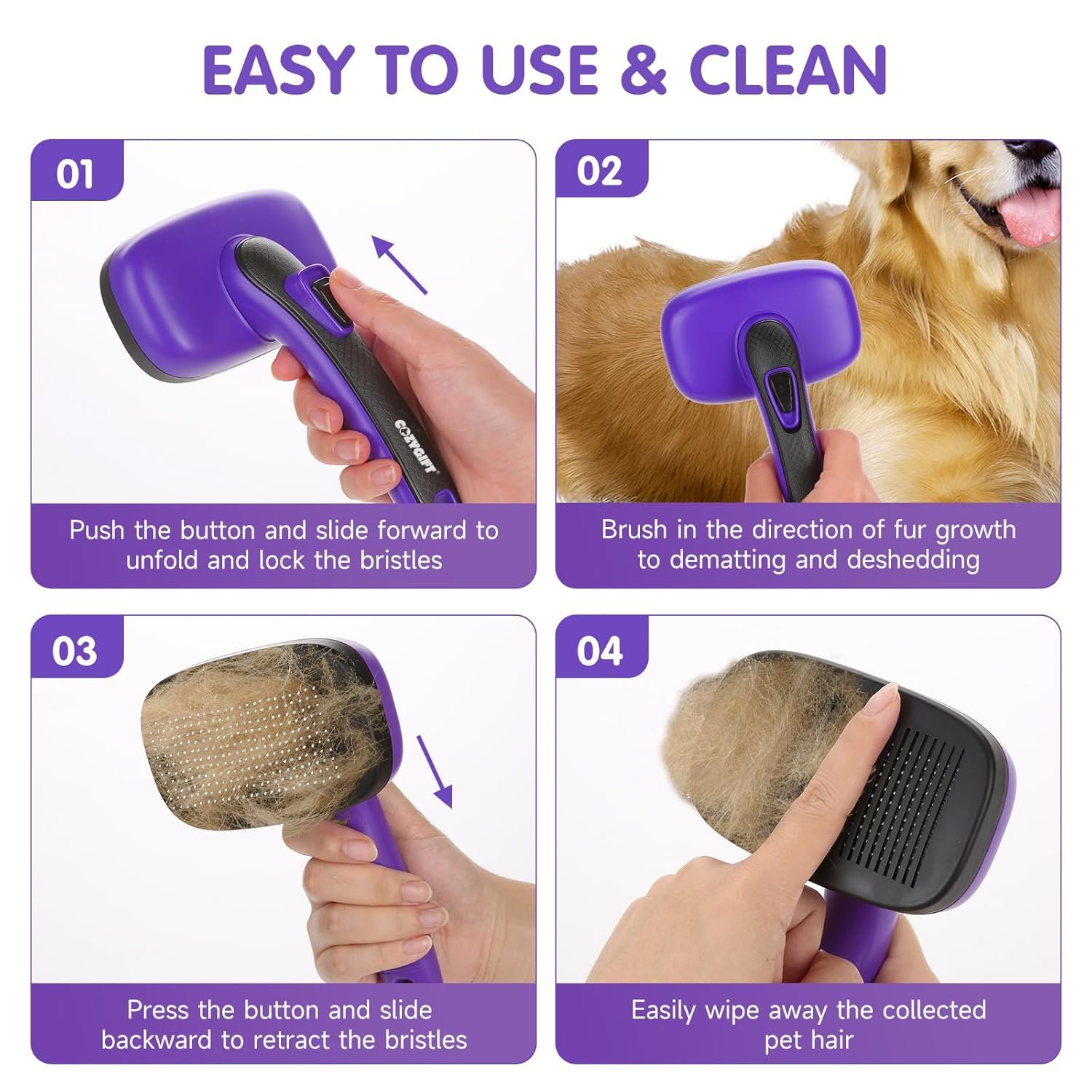 EASY TO USE & CLEAN

01

COZYGIFT

Push the button and slide forward to unfold and lock the bristles

02

Brush in the direction of fur growth to dematting and deshedding

03

Press the button and slide backward to retract the bristles

04

Easily wipe away the collected pet hair