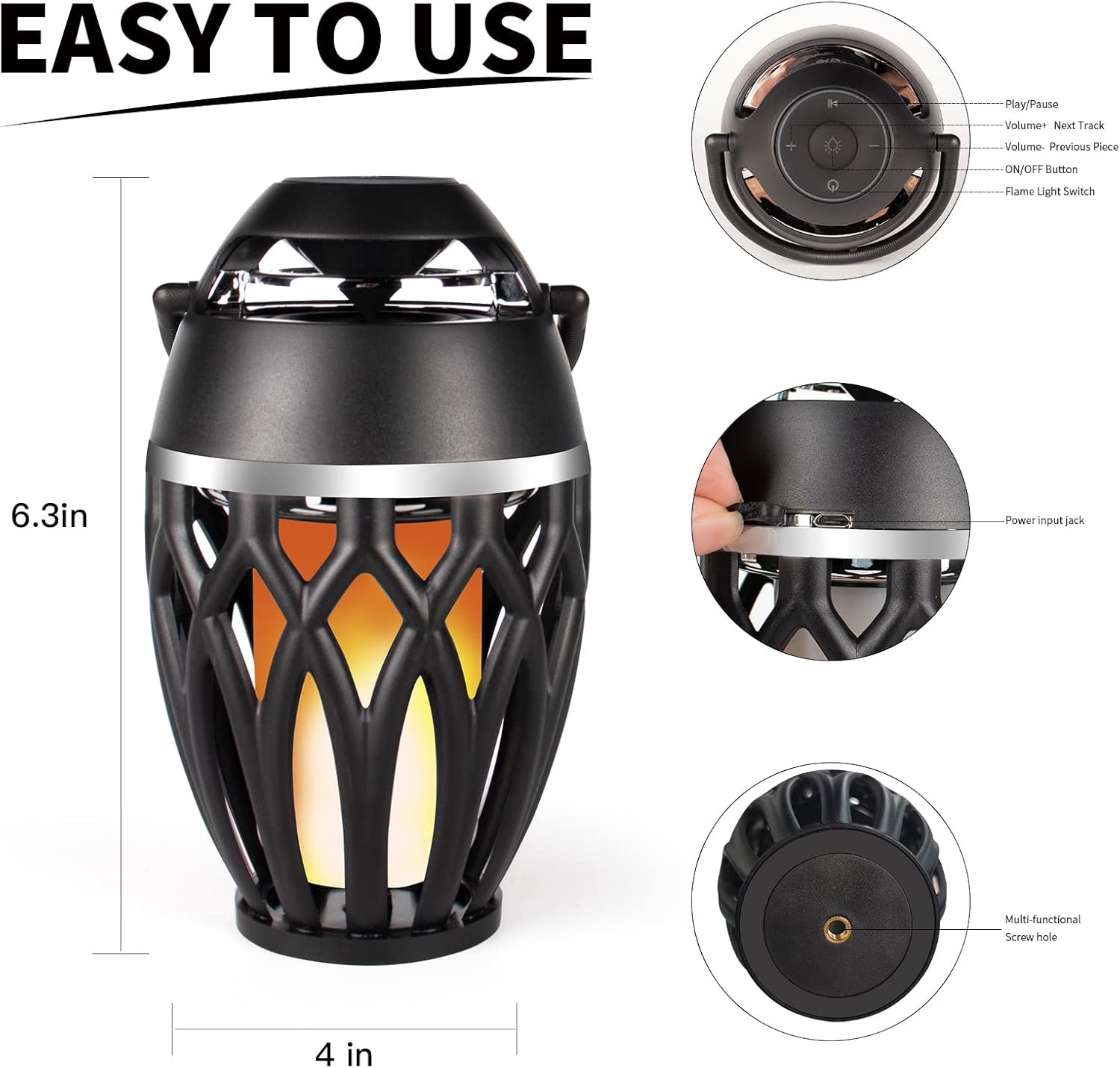 EASY TO USE

6.3in

4 in

Play/Pause

Volume+ Next Track

Volume- Previous Piece

ON/OFF Button

Flame Light Switch

Power input jack

Multi-functional Screw hole