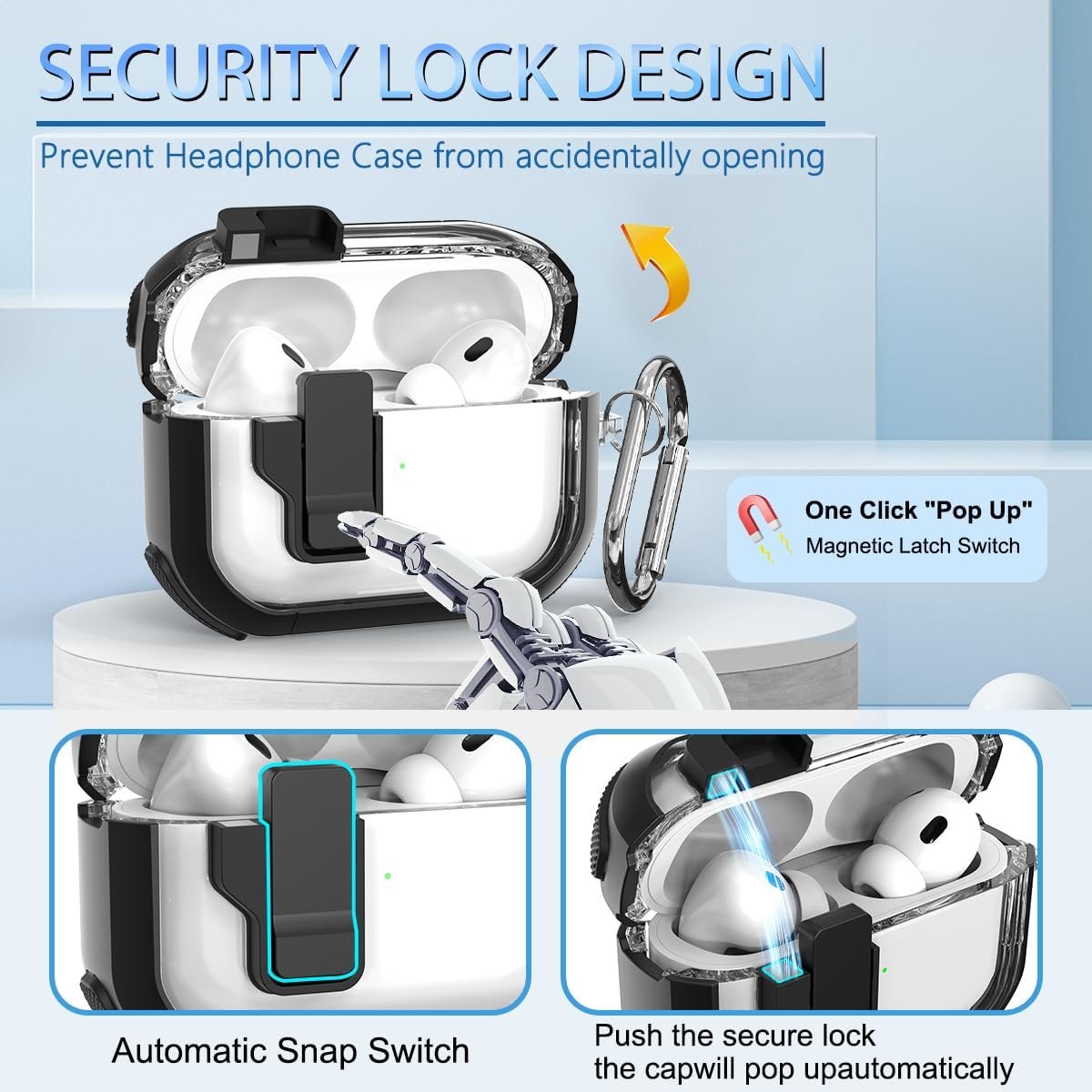 SECURITY LOCK DESIGN

Prevent Headphone Case from accidentally opening

One Click "Pop Up"
Magnetic Latch Switch

Automatic Snap Switch

Push the secure lock
the capwill pop upautomatically