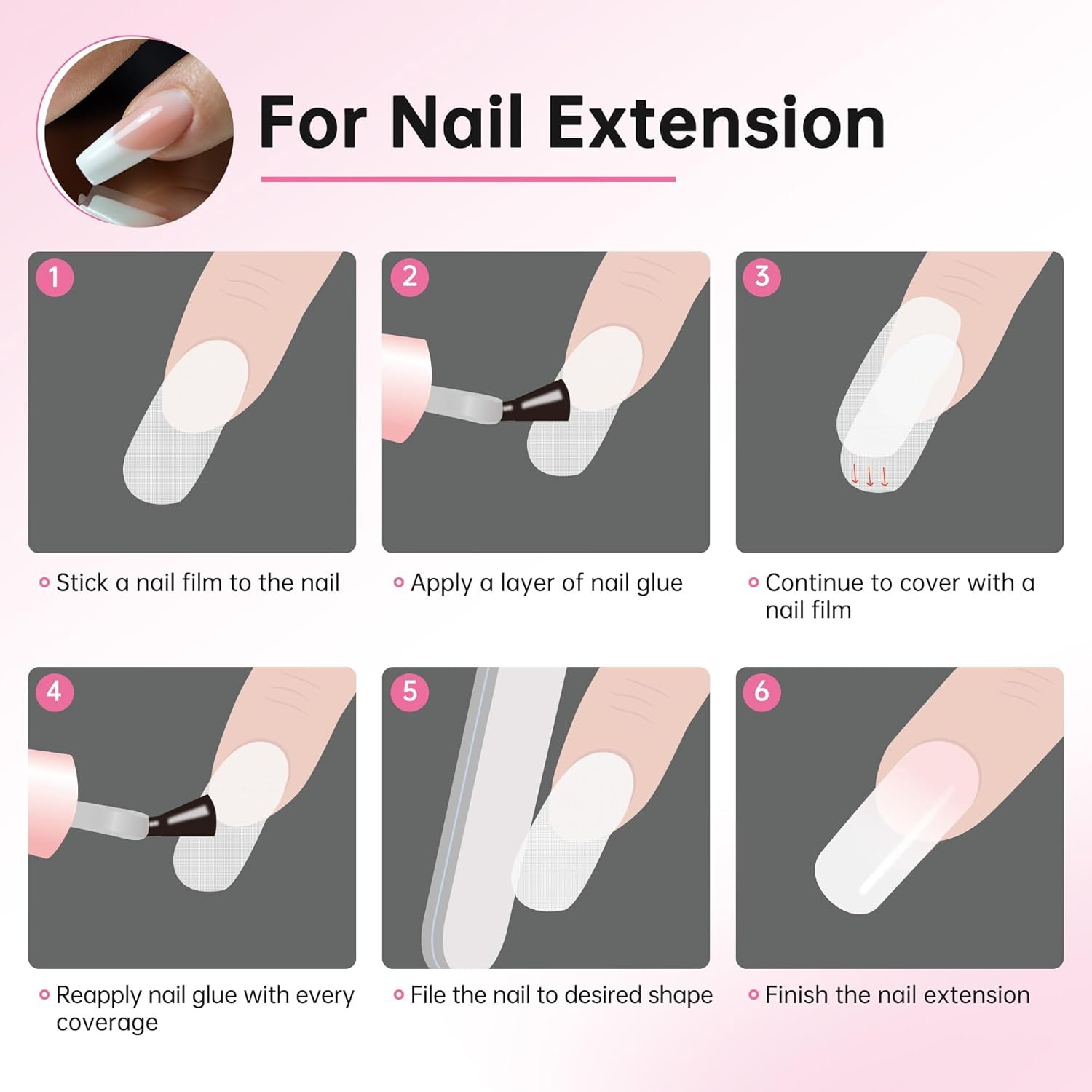 For Nail Extension

1

Stick a nail film to the nail

2

Apply a layer of nail glue

3

Continue to cover with a nail film

4

Reapply nail glue with every coverage

5

File the nail to desired shape

6

Finish the nail extension