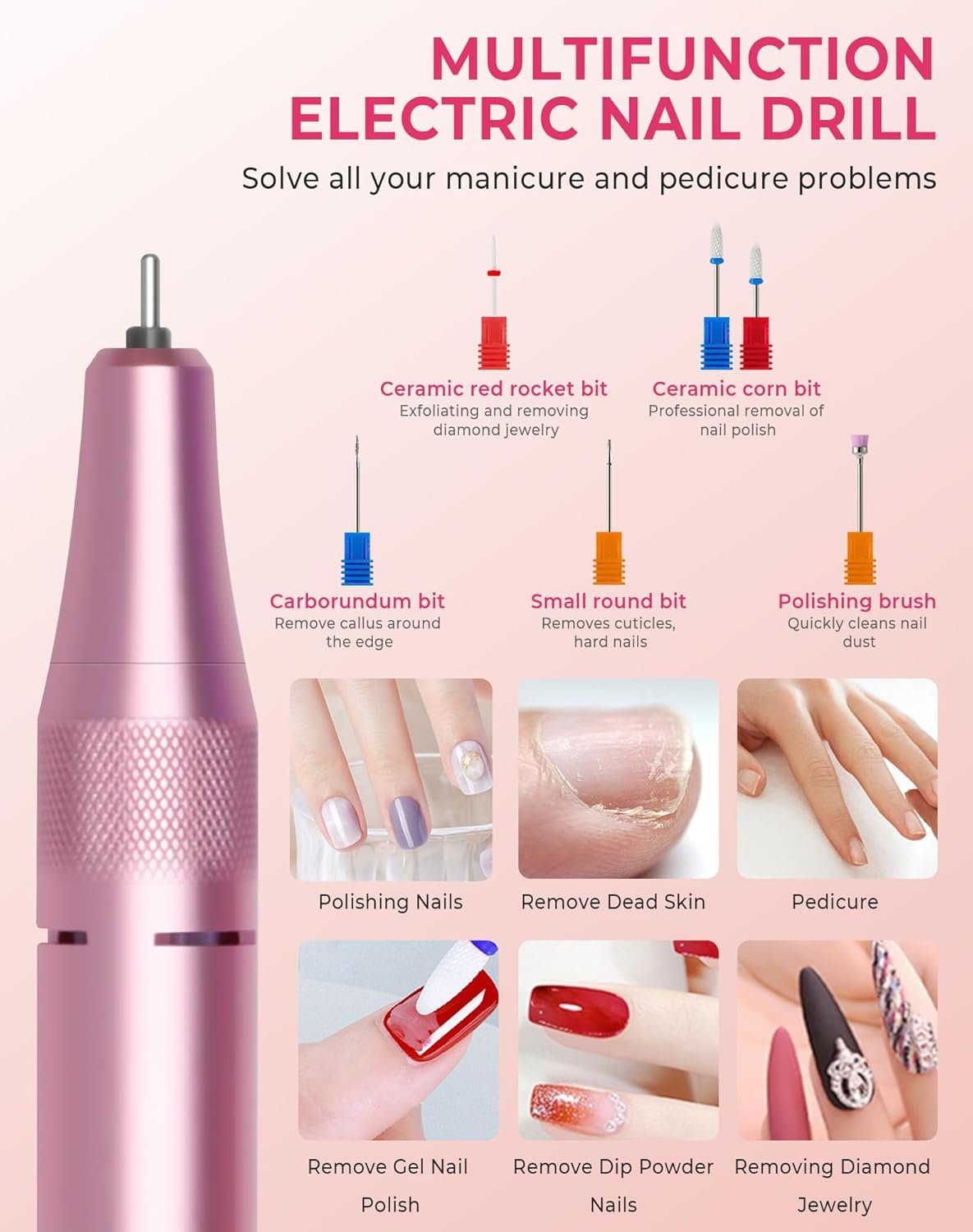 MULTIFUNCTION ELECTRIC NAIL DRILL

Solve all your manicure and pedicure problems

Ceramic red rocket bit
Exfoliating and removing diamond jewelry

Ceramic corn bit
Professional removal of nail polish

Carborundum bit
Remove callus around the edge

Small round bit
Removes cuticles, hard nails

Polishing brush
Quickly cleans nail dust

Polishing Nails

Remove Dead Skin

Pedicure

Remove Gel Nail Polish

Remove Dip Powder Nails

Removing Diamond Jewelry