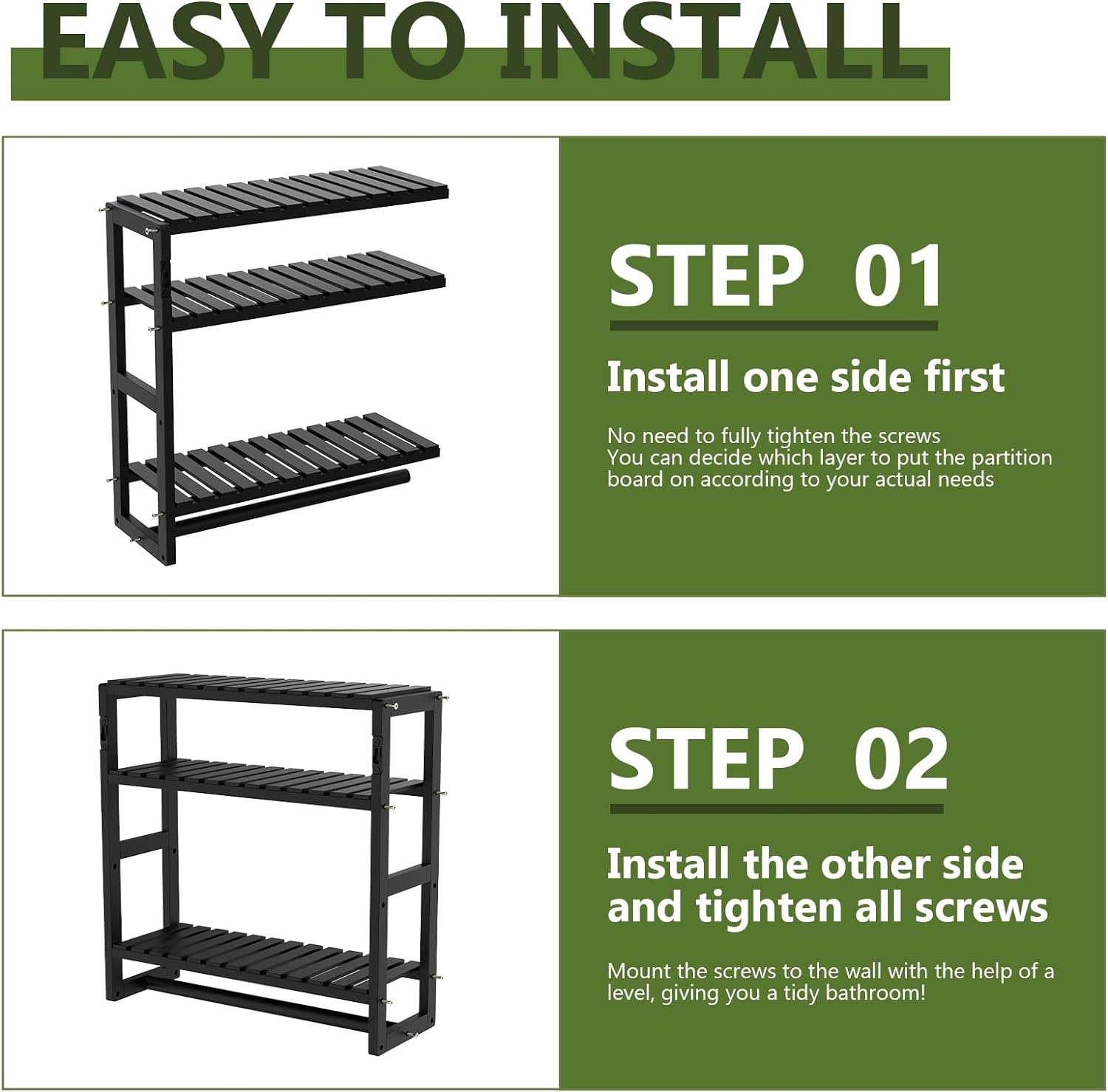 EASY TO INSTALL

STEP 01

Install one side first

No need to fully tighten the screws
You can decide which layer to put the partition board on according to your actual needs

STEP 02

Install the other side and tighten all screws

Mount the screws to the wall with the help of a level, giving you a tidy bathroom!