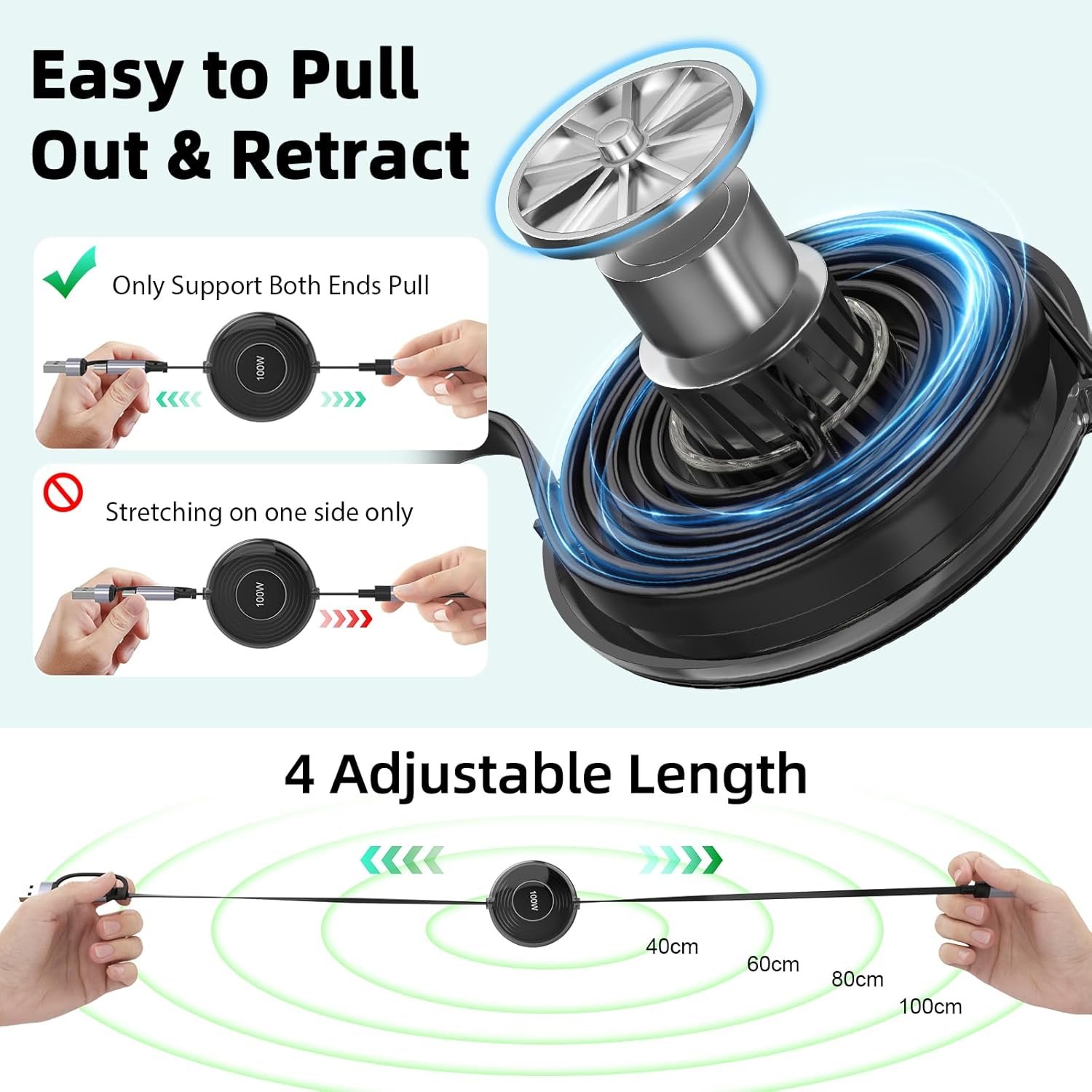 Easy to Pull Out & Retract

Only Support Both Ends Pull

100W

Stretching on one side only

100W

4 Adjustable Length

100W

40cm

60cm

80cm

100cm