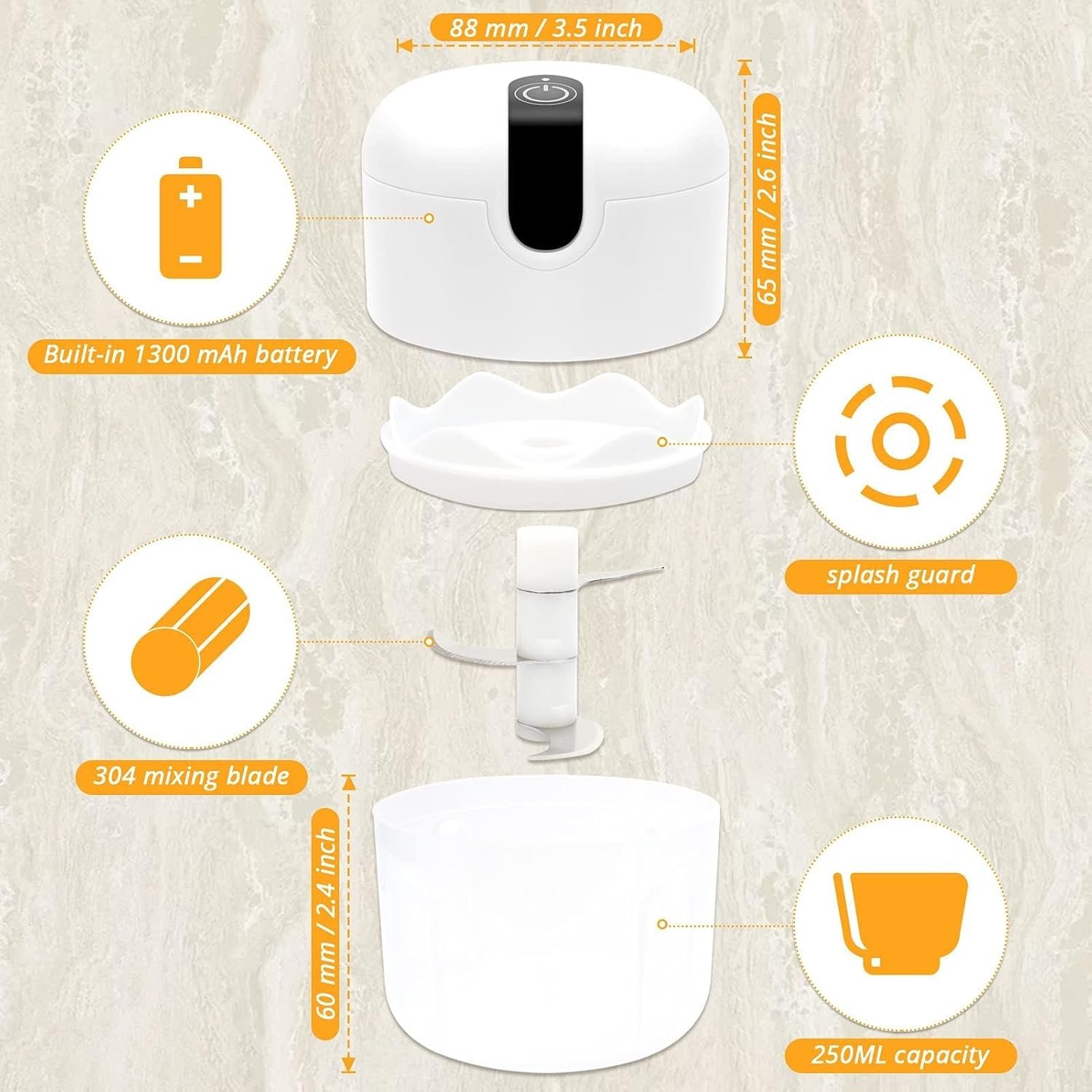 88 mm / 3.5 inch

65 mm / 2.6 inch

Built-in 1300 mAh battery

splash guard

304 mixing blade

60 mm / 2.4 inch

250ML capacity