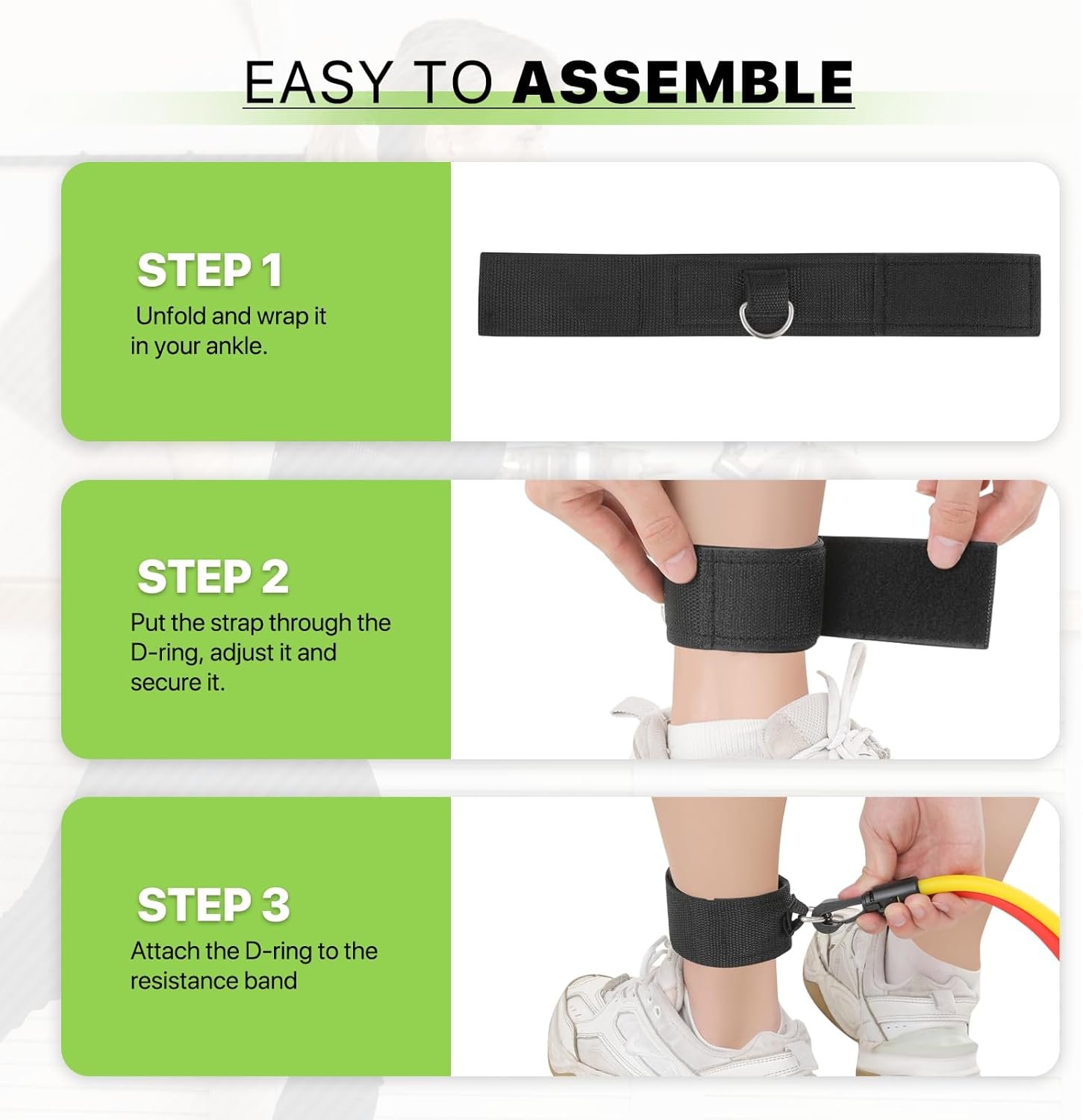 EASY TO ASSEMBLE

STEP 1
Unfold and wrap it in your ankle.

STEP 2
Put the strap through the D-ring, adjust it and secure it.

STEP 3
Attach the D-ring to the resistance band