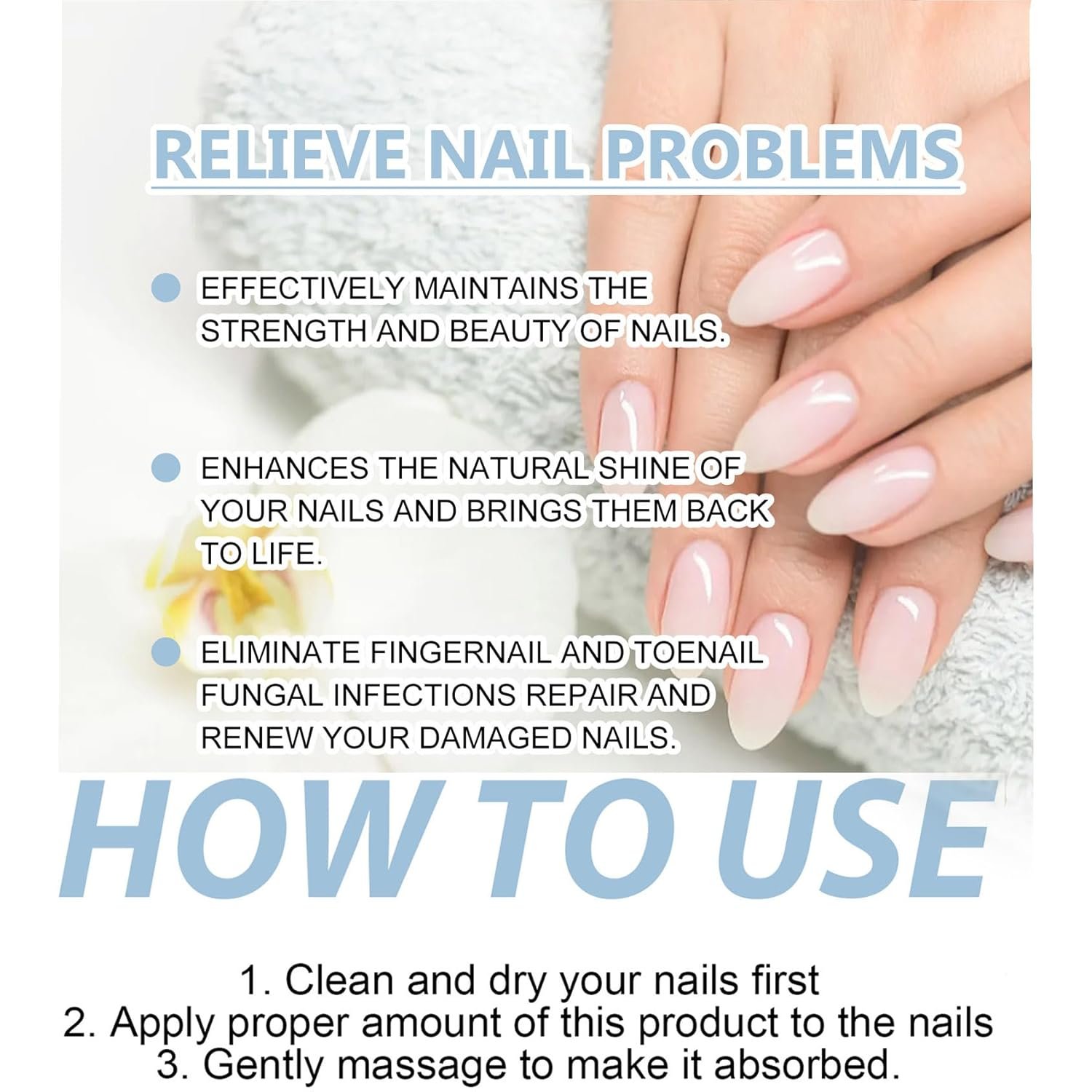 RELIEVE NAIL PROBLEMS

EFFECTIVELY MAINTAINS THE STRENGTH AND BEAUTY OF NAILS.

ENHANCES THE NATURAL SHINE OF YOUR NAILS AND BRINGS THEM BACK TO LIFE.

ELIMINATE FINGERNAIL AND TOENAIL FUNGAL INFECTIONS REPAIR AND RENEW YOUR DAMAGED NAILS.

HOW TO USE

1. Clean and dry your nails first
2. Apply proper amount of this product to the nails
3. Gently massage to make it absorbed.