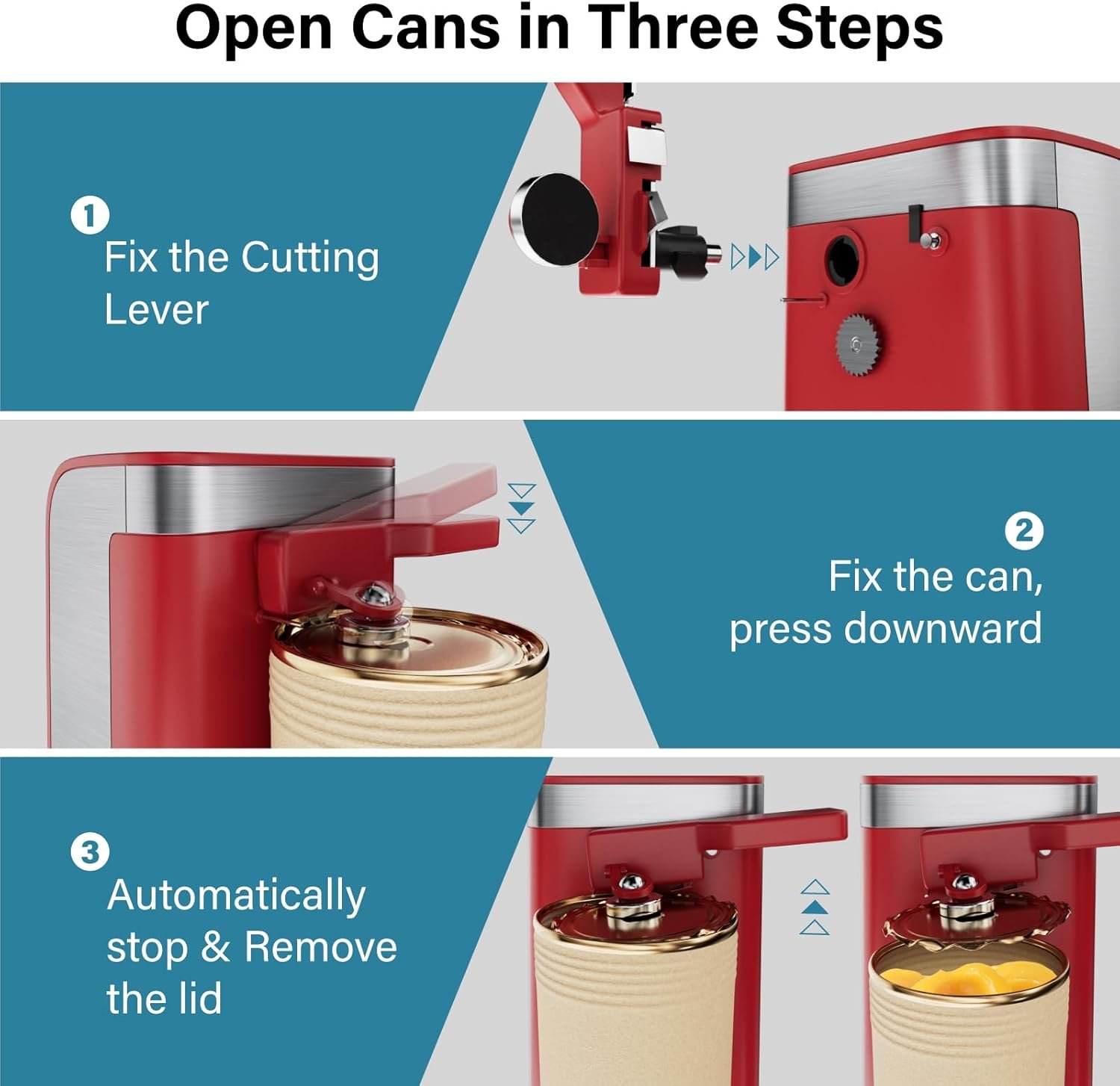 Open Cans in Three Steps

1
Fix the Cutting Lever

2
Fix the can, press downward

3
Automatically stop & Remove the lid