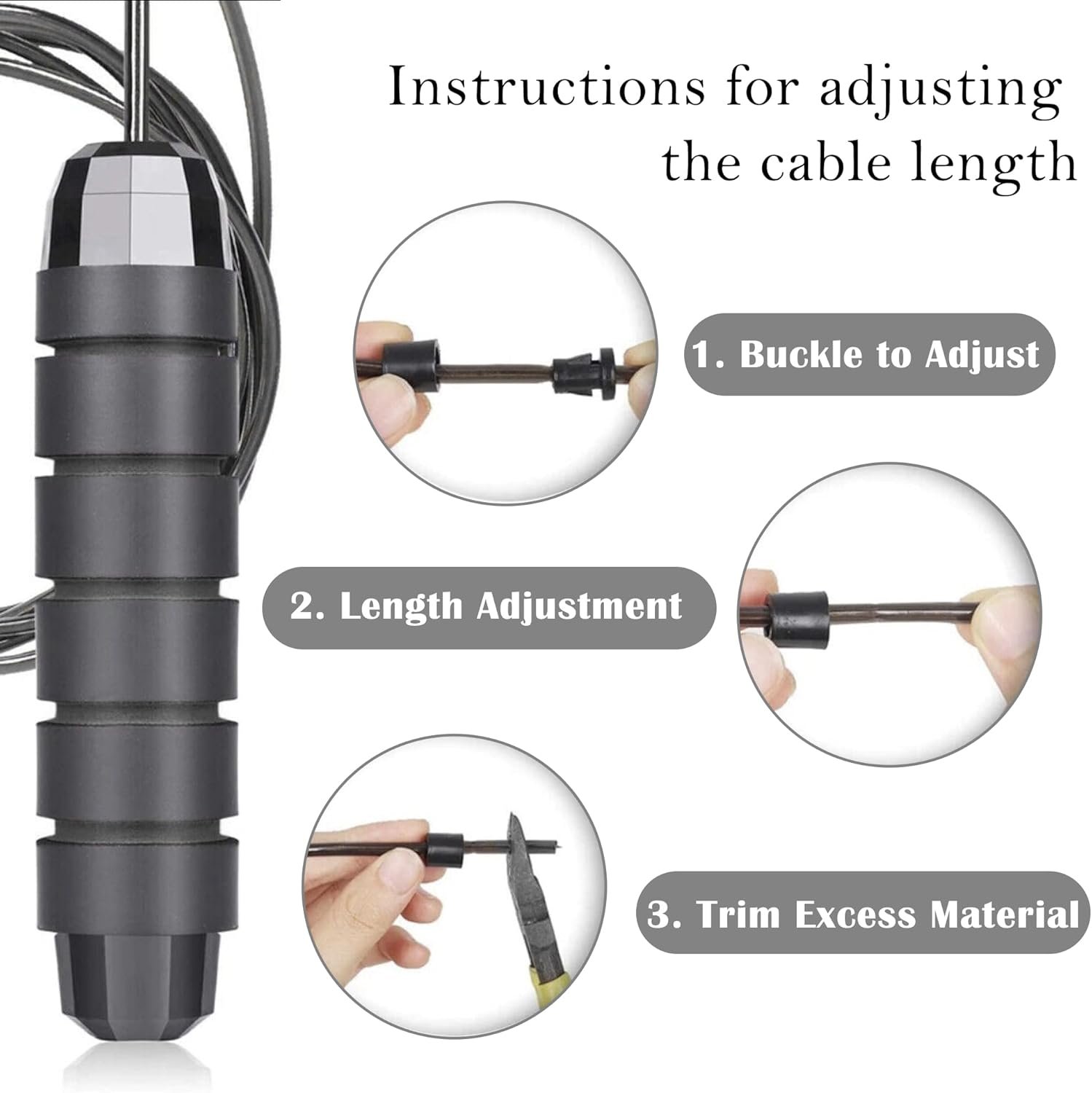 Instructions for adjusting the cable length

1. Buckle to Adjust

2. Length Adjustment

3. Trim Excess Material