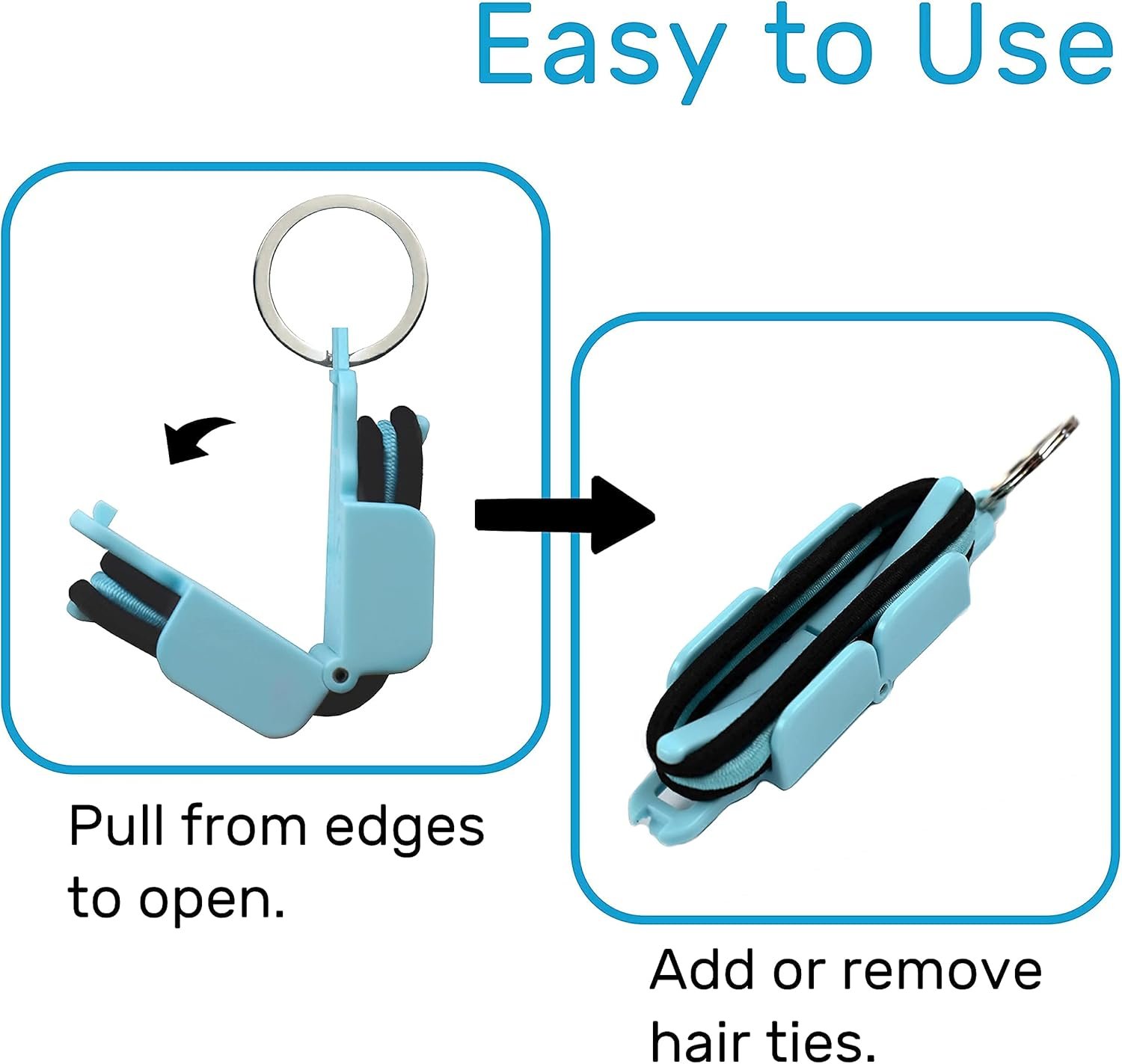 Easy to Use

Pull from edges to open.

Add or remove hair ties.