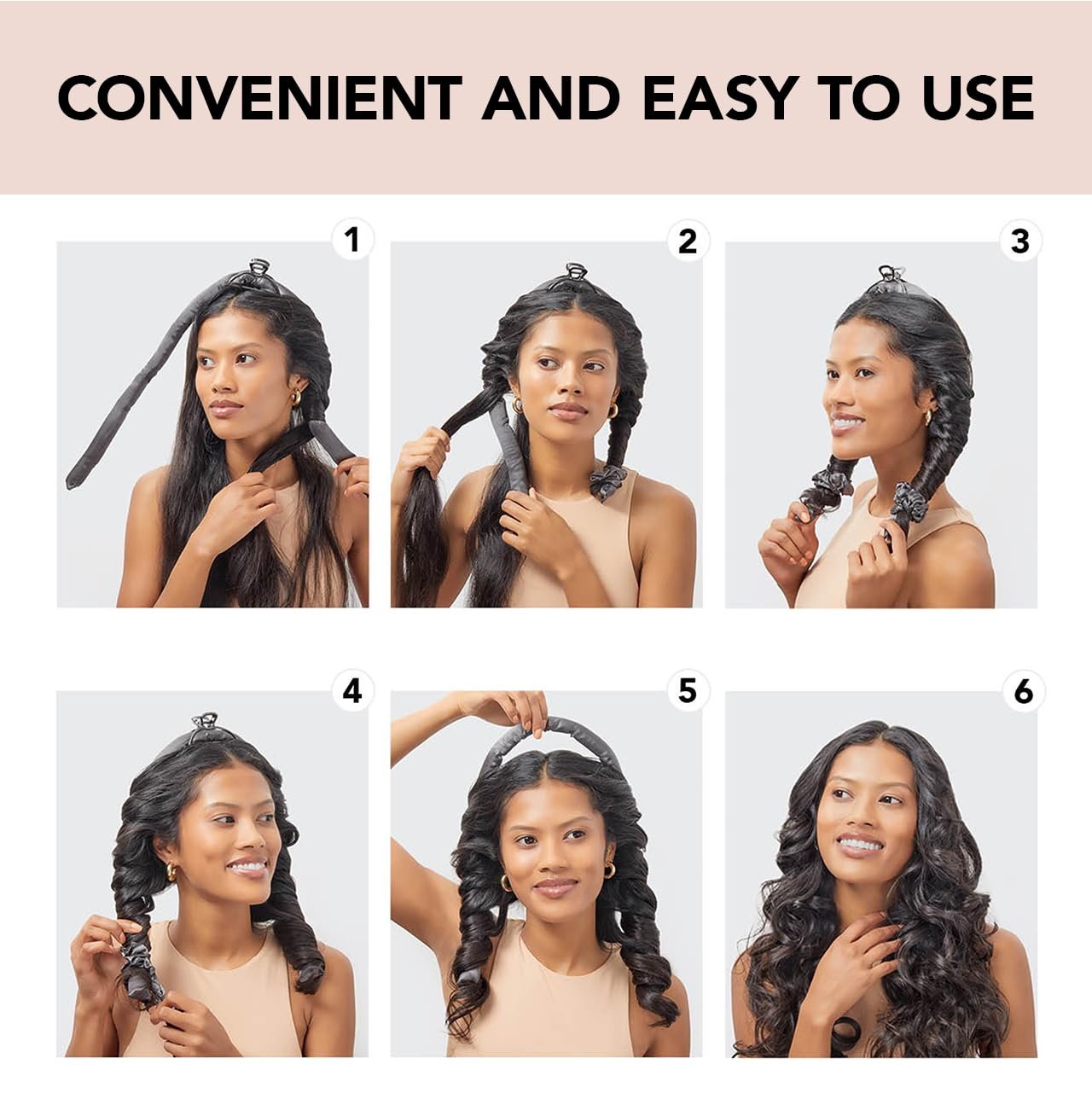 CONVENIENT AND EASY TO USE

1

2

3

4

5

6