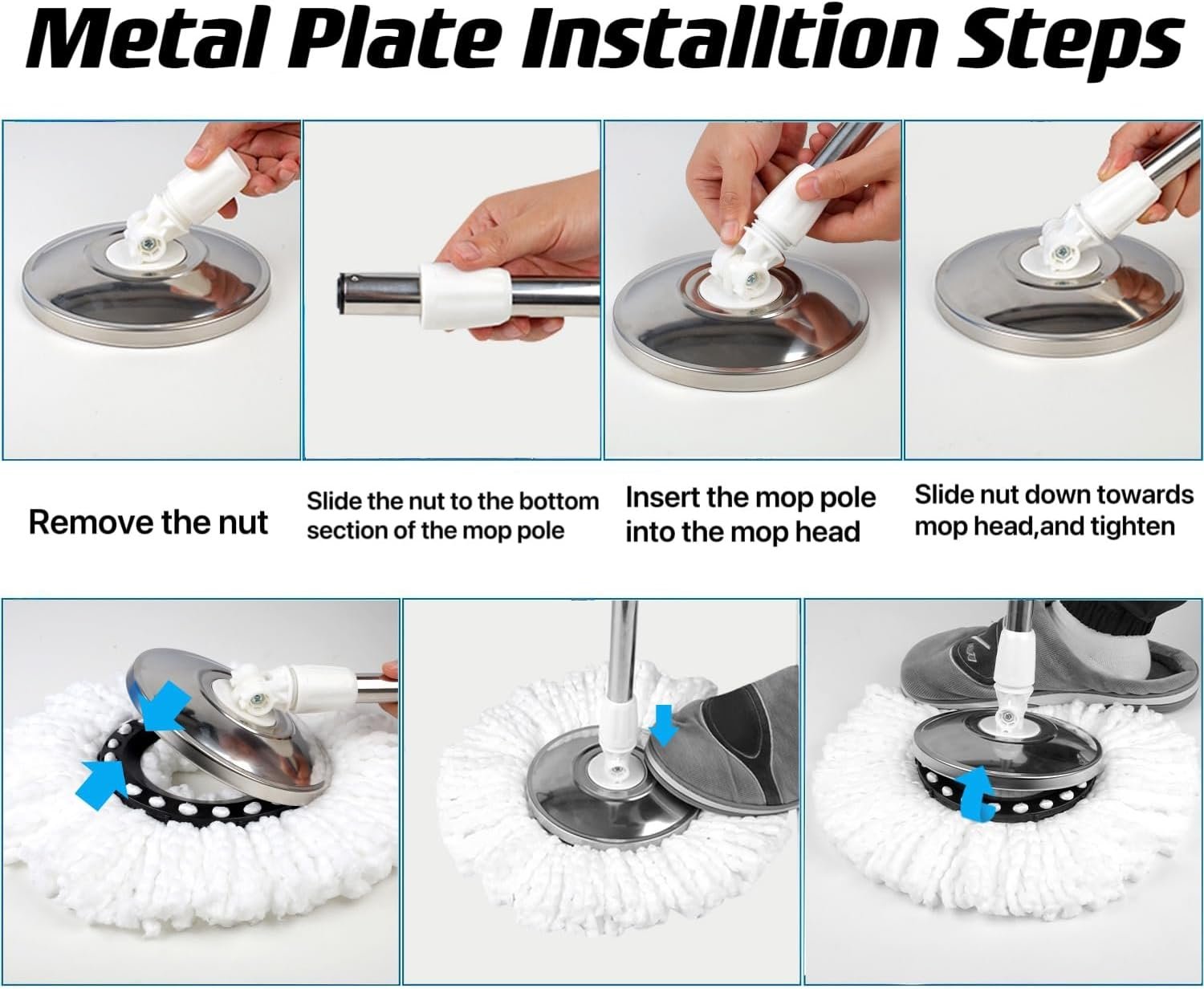 Metal Plate Installtion Steps

Remove the nut

Slide the nut to the bottom section of the mop pole

Insert the mop pole into the mop head

Slide nut down towards mop head,and tighten