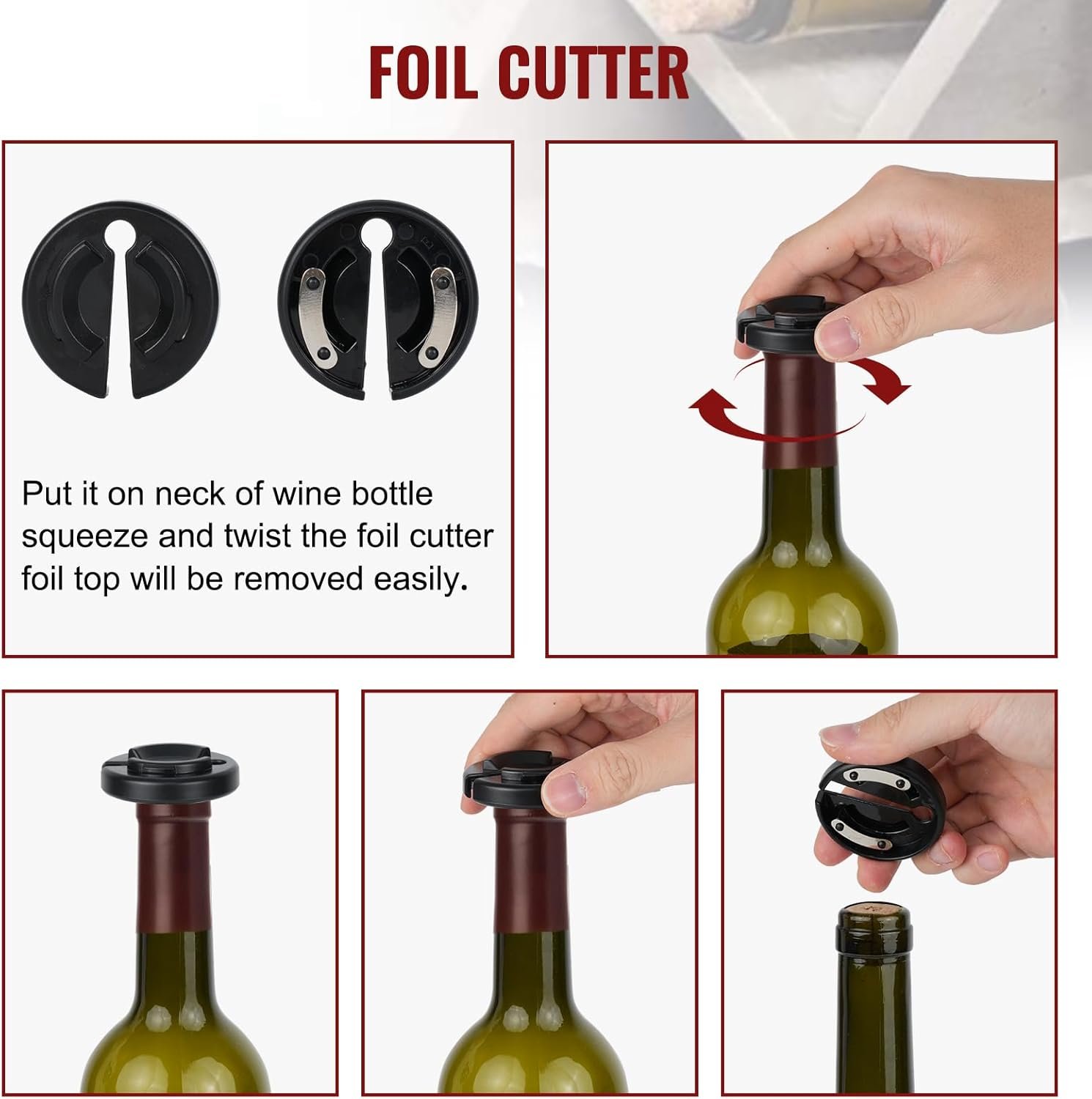 FOIL CUTTER

Put it on neck of wine bottle squeeze and twist the foil cutter foil top will be removed easily.