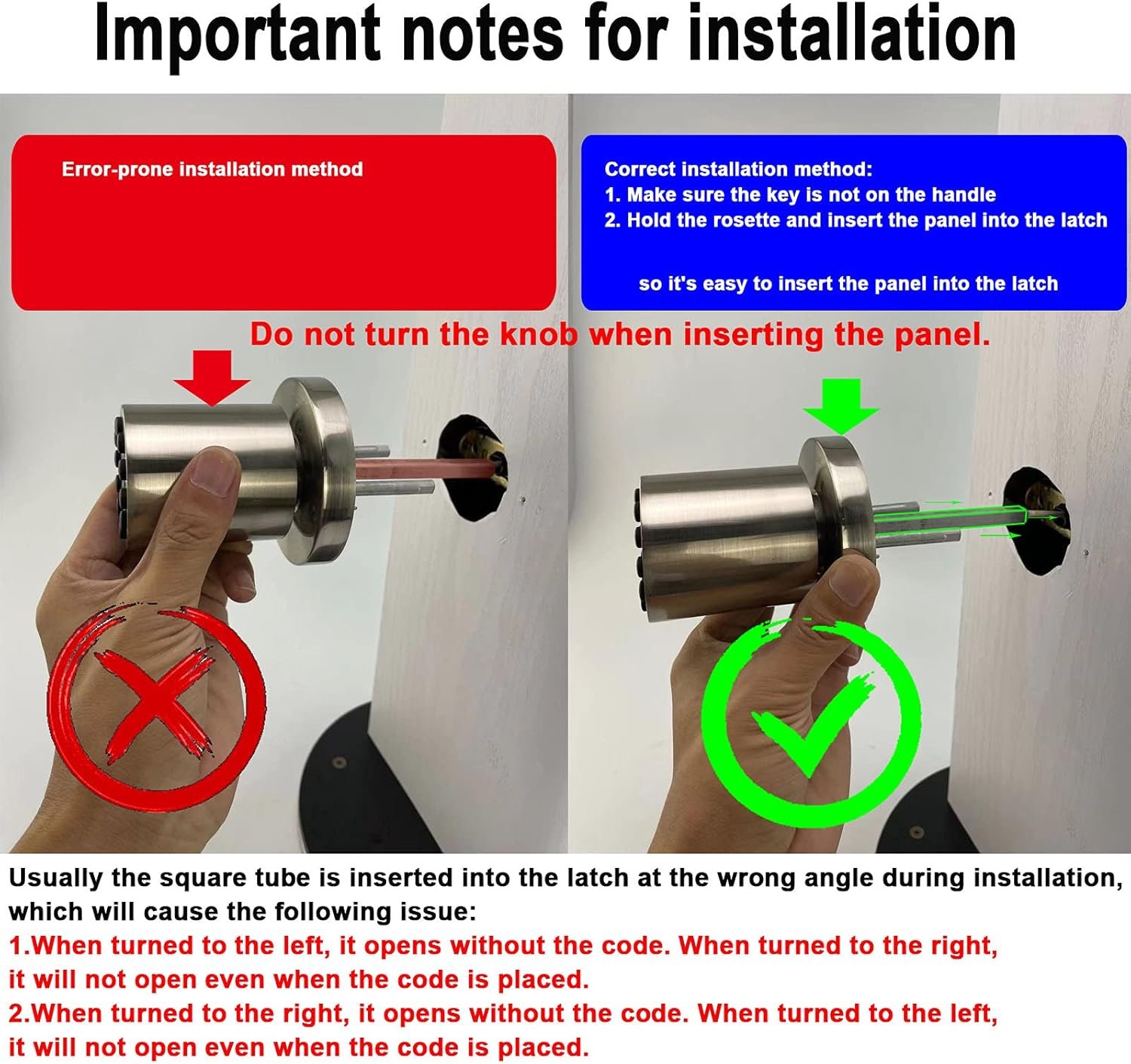 Important notes for installation

Error-prone installation method

Correct installation method:
1. Make sure the key is not on the handle
2. Hold the rosette and insert the panel into the latch

so it's easy to insert the panel into the latch

Do not turn the knob when inserting the panel.

Usually the square tube is inserted into the latch at the wrong angle during installation, which will cause the following issue:
1.When turned to the left, it opens without the code. When turned to the right, it will not open even when the code is placed.
2.When turned to the right, it opens without the code. When turned to the left, it will not open even when the code is placed.