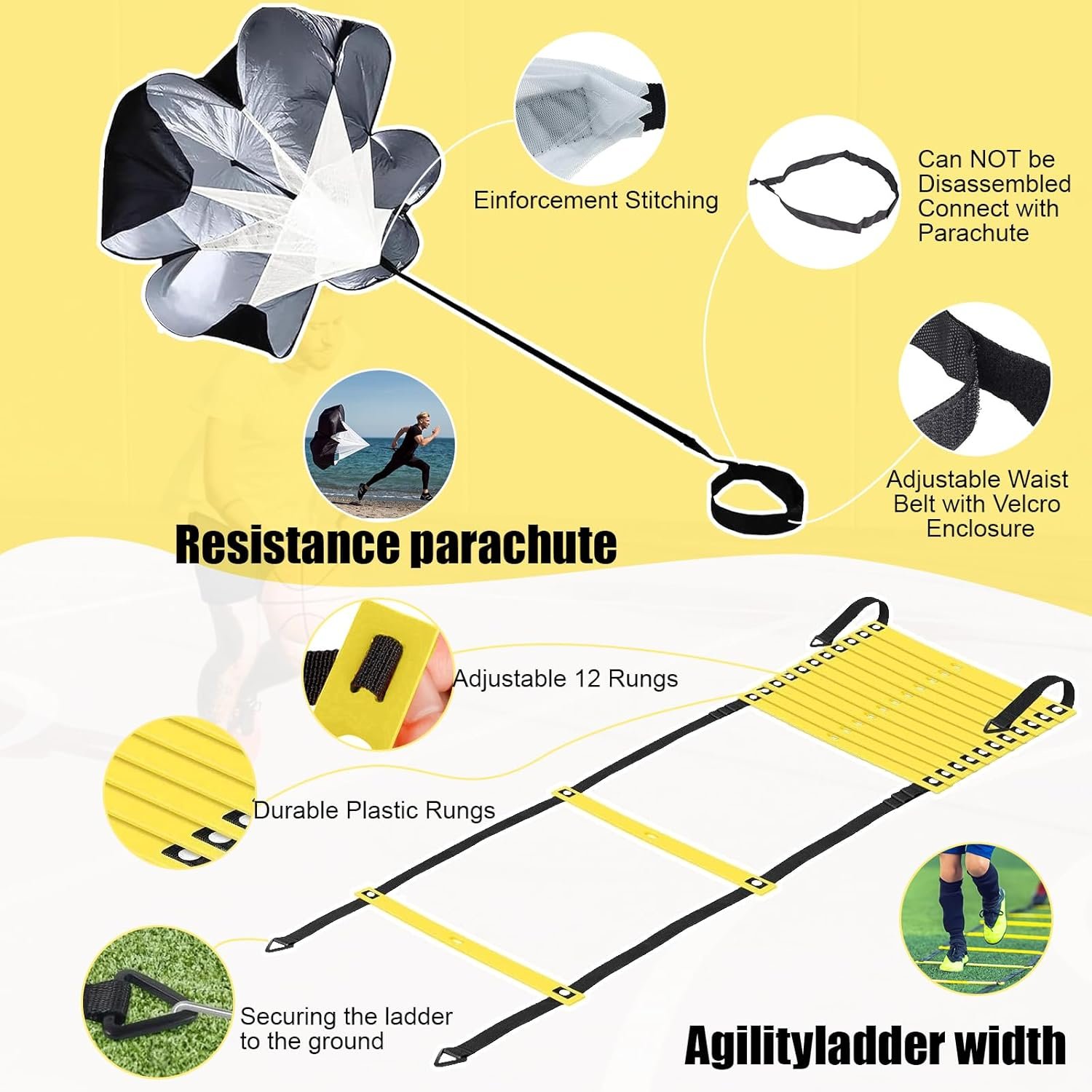 Einforcement Stitching

Can NOT be Disassembled Connect with Parachute

Adjustable Waist Belt with Velcro Enclosure

Resistance parachute

Adjustable 12 Rungs

Durable Plastic Rungs

Securing the ladder to the ground

Agilityladder width