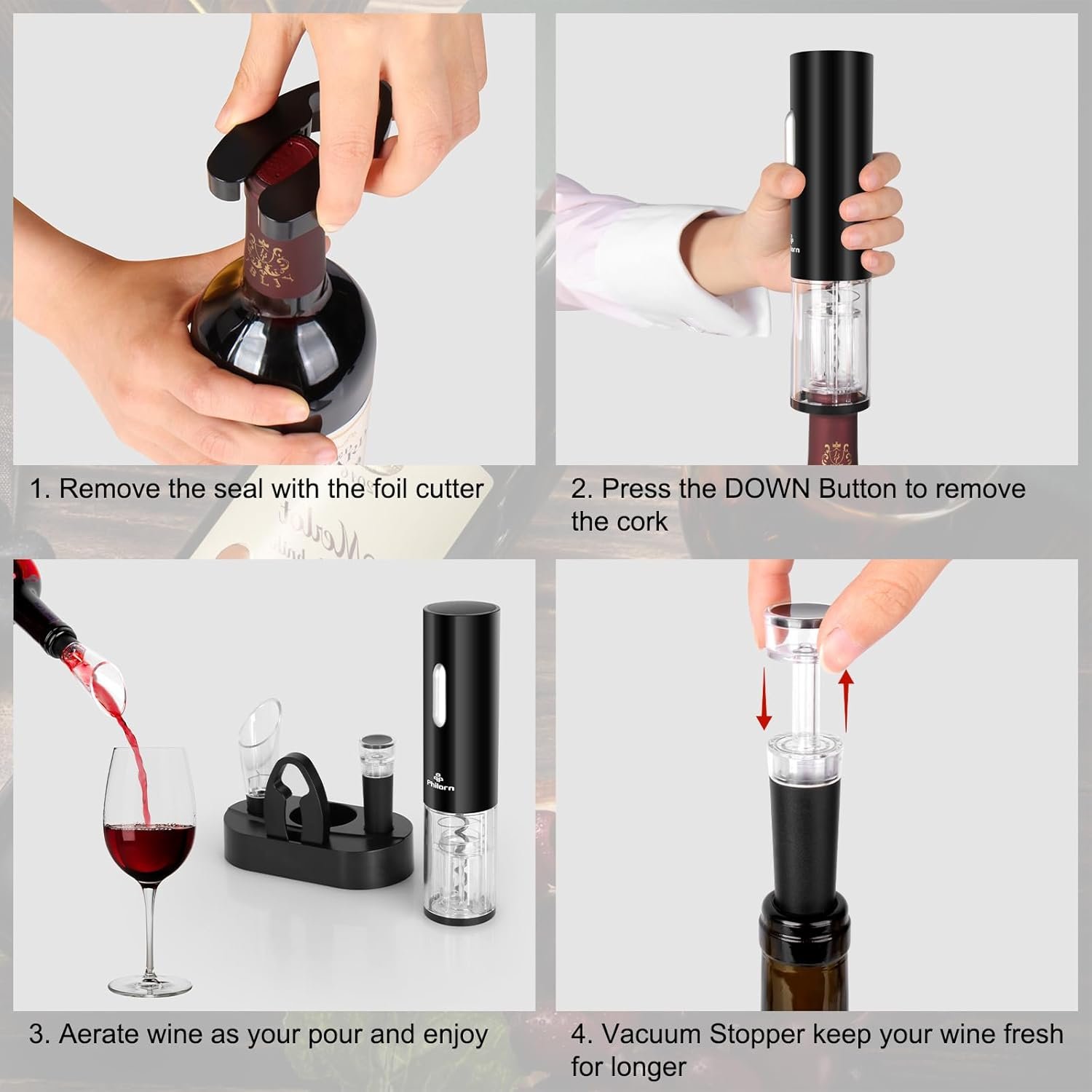 1. Remove the seal with the foil cutter

2. Press the DOWN Button to remove the cork

Philorn

3. Aerate wine as your pour and enjoy

4. Vacuum Stopper keep your wine fresh for longer