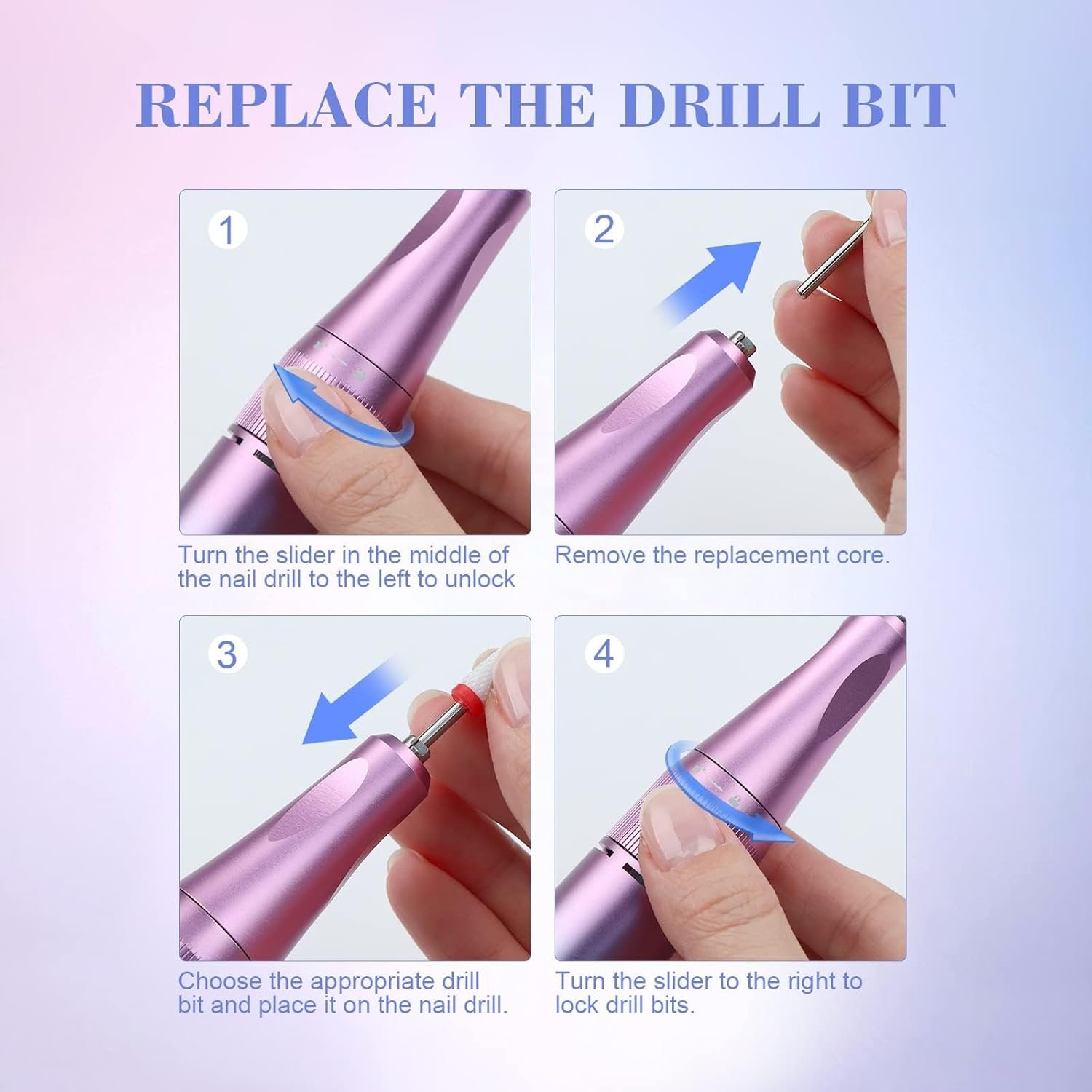 REPLACE THE DRILL BIT

1

Turn the slider in the middle of the nail drill to the left to unlock

2

Remove the replacement core.

3

Choose the appropriate drill bit and place it on the nail drill.

4

Turn the slider to the right to lock drill bits.