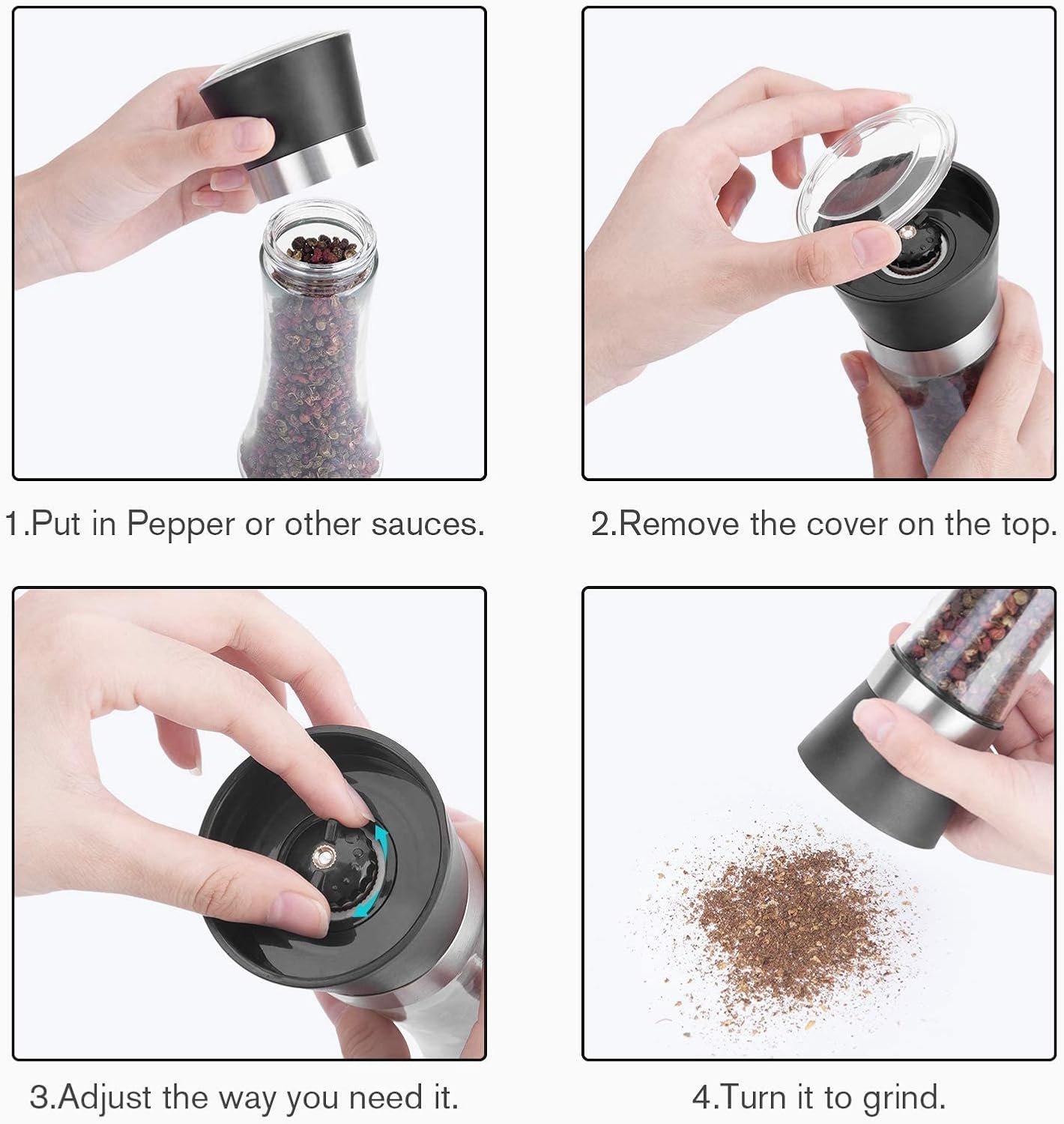 1.Put in Pepper or other sauces.

2.Remove the cover on the top.

3.Adjust the way you need it.

4.Turn it to grind.