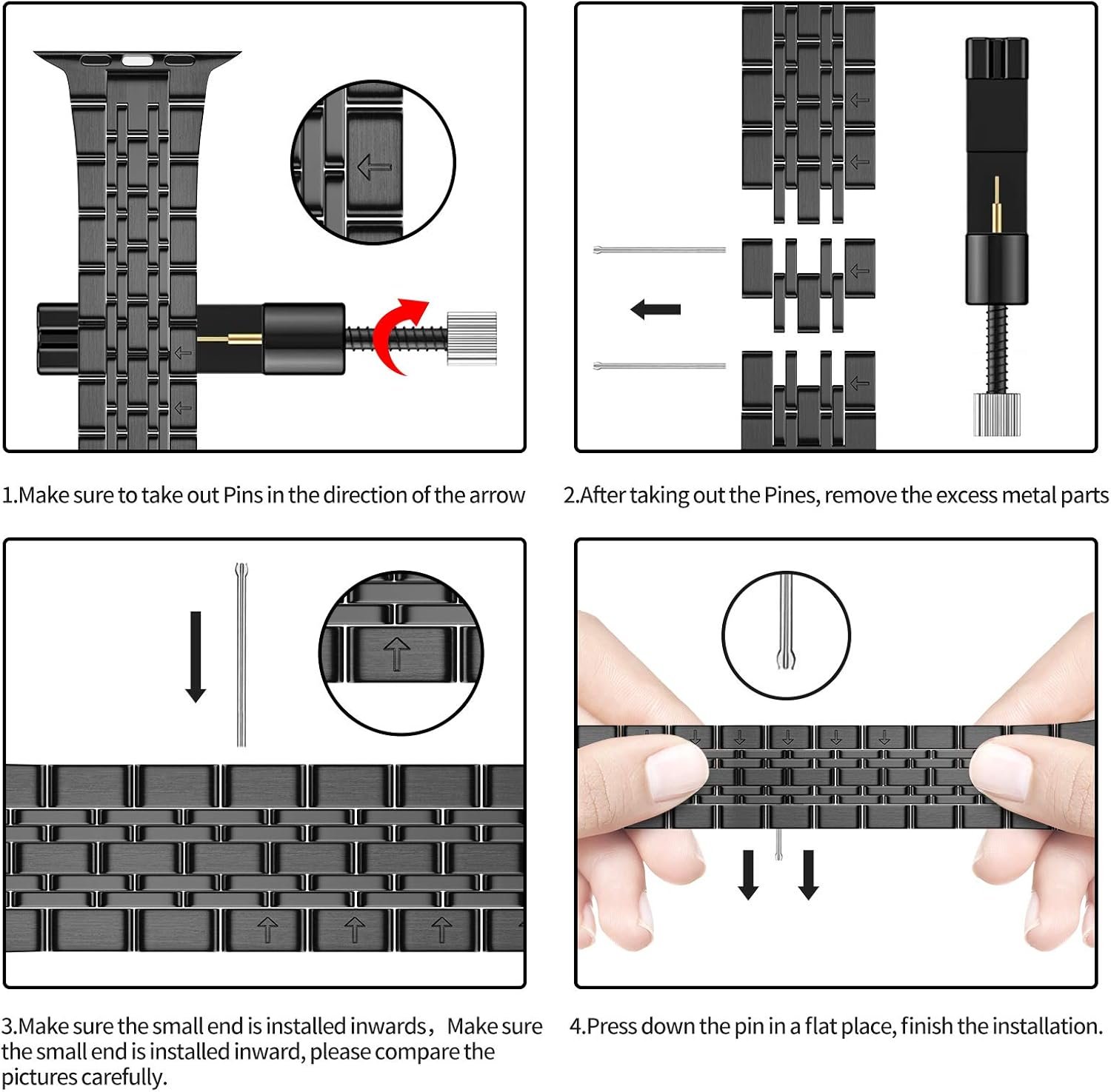 1.Make sure to take out Pins in the direction of the arrow

2.After taking out the Pines, remove the excess metal parts

3.Make sure the small end is installed inwards， Make sure the small end is installed inward, please compare the pictures carefully.

4.Press down the pin in a flat place, finish the installation.