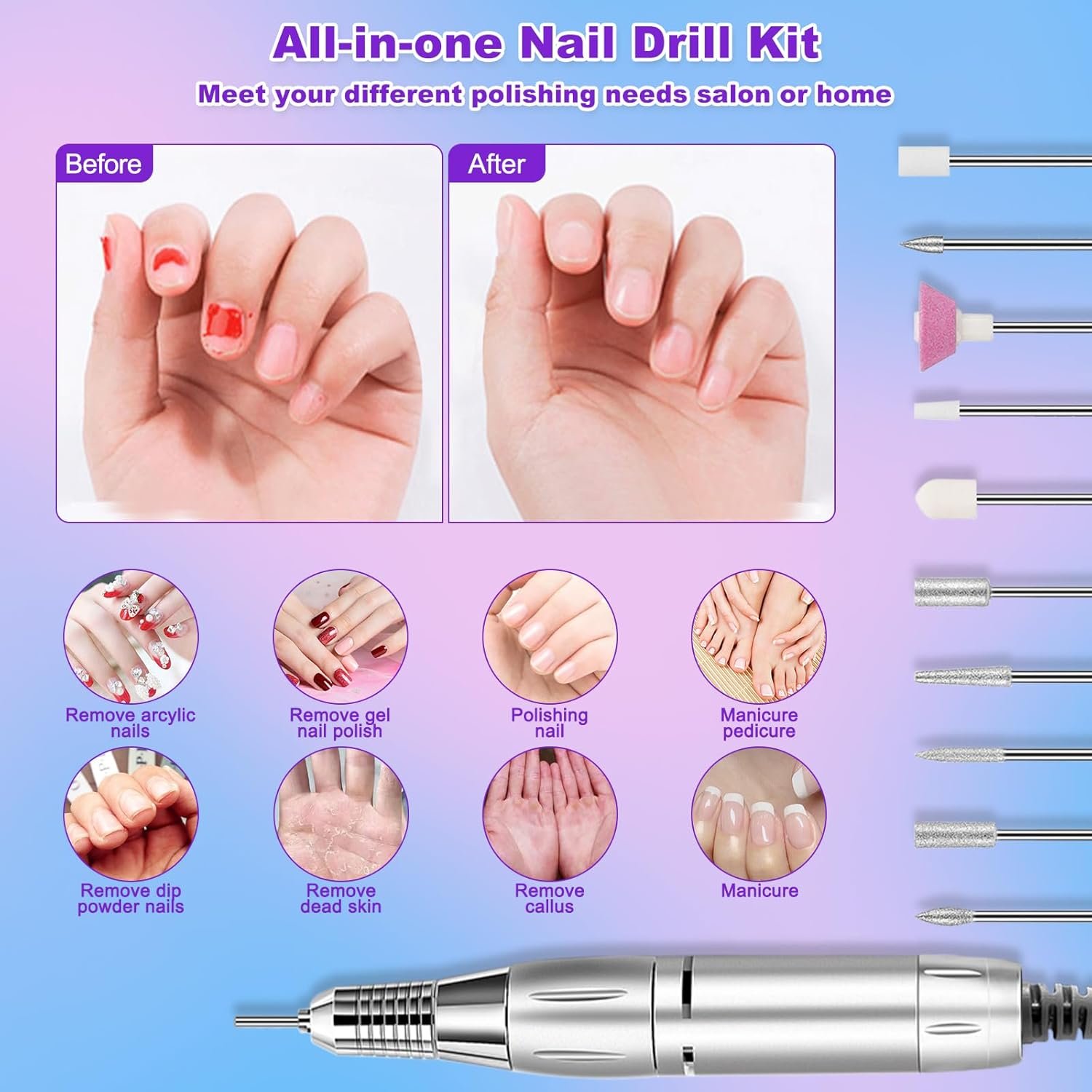 All-in-one Nail Drill Kit

Meet your different polishing needs salon or home

Before

After

Remove arcylic nails

Remove gel nail polish

Polishing nail

Manicure pedicure

Remove dip powder nails

Remove dead skin

Remove callus

Manicure