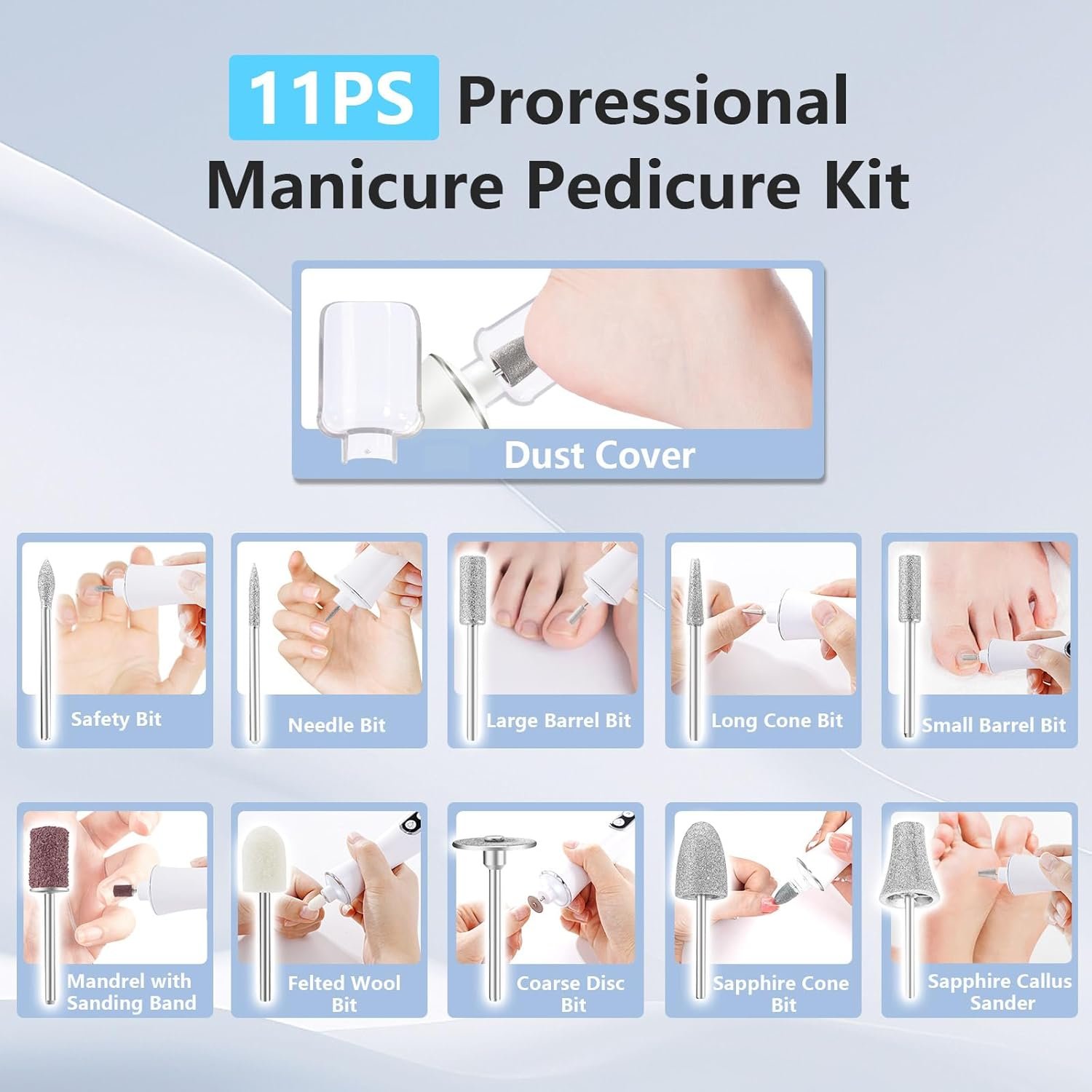 11PS Proressional Manicure Pedicure Kit

Dust Cover

Safety Bit

Needle Bit

Large Barrel Bit

Long Cone Bit

Small Barrel Bit

Mandrel with Sanding Band

Felted Wool Bit

Coarse Disc Bit

Sapphire Cone Bit

Sapphire Callus Sander