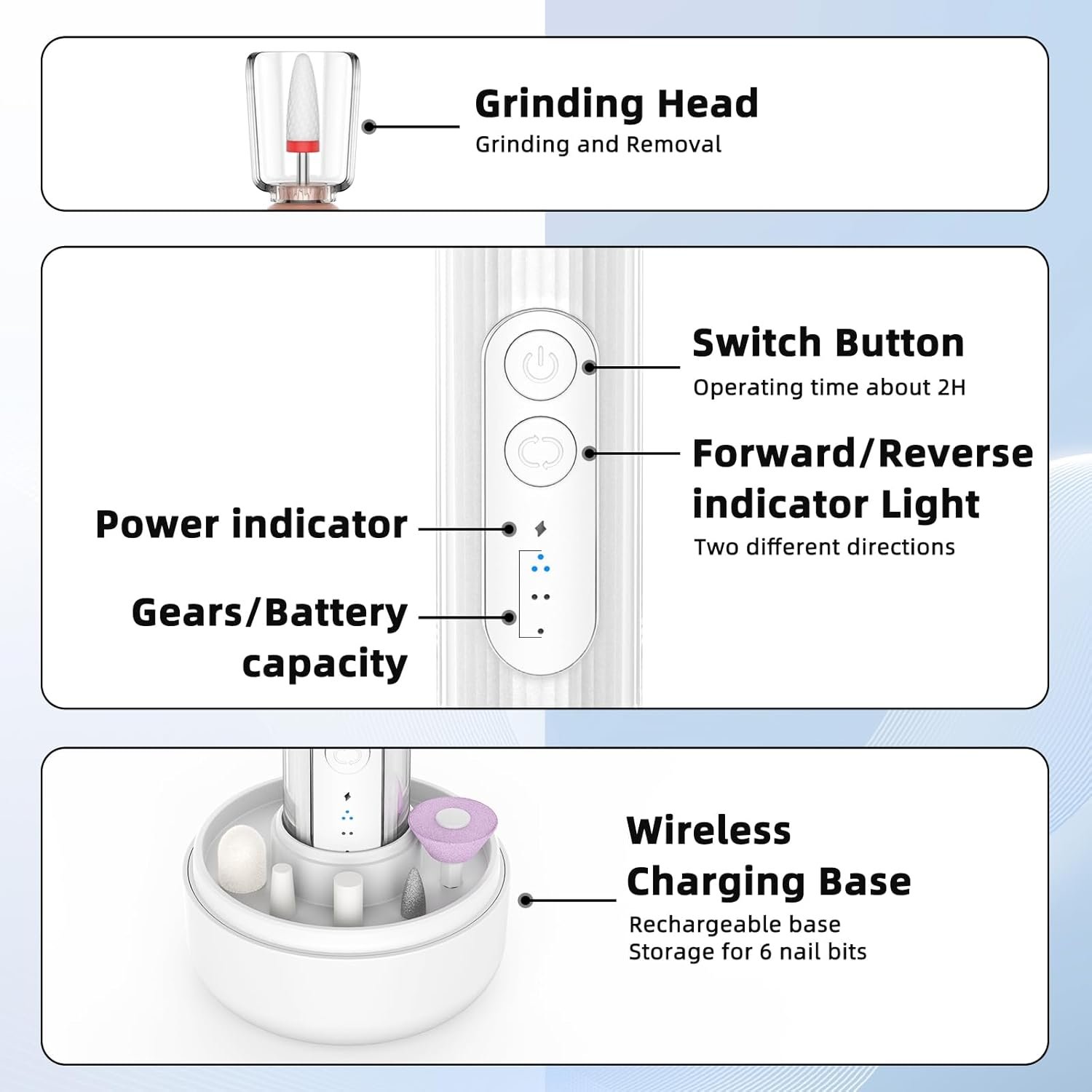 Grinding Head
Grinding and Removal

Switch Button
Operating time about 2H

Forward/Reverse indicator Light
Two different directions

Power indicator

Gears/Battery capacity

Wireless Charging Base
Rechargeable base
Storage for 6 nail bits