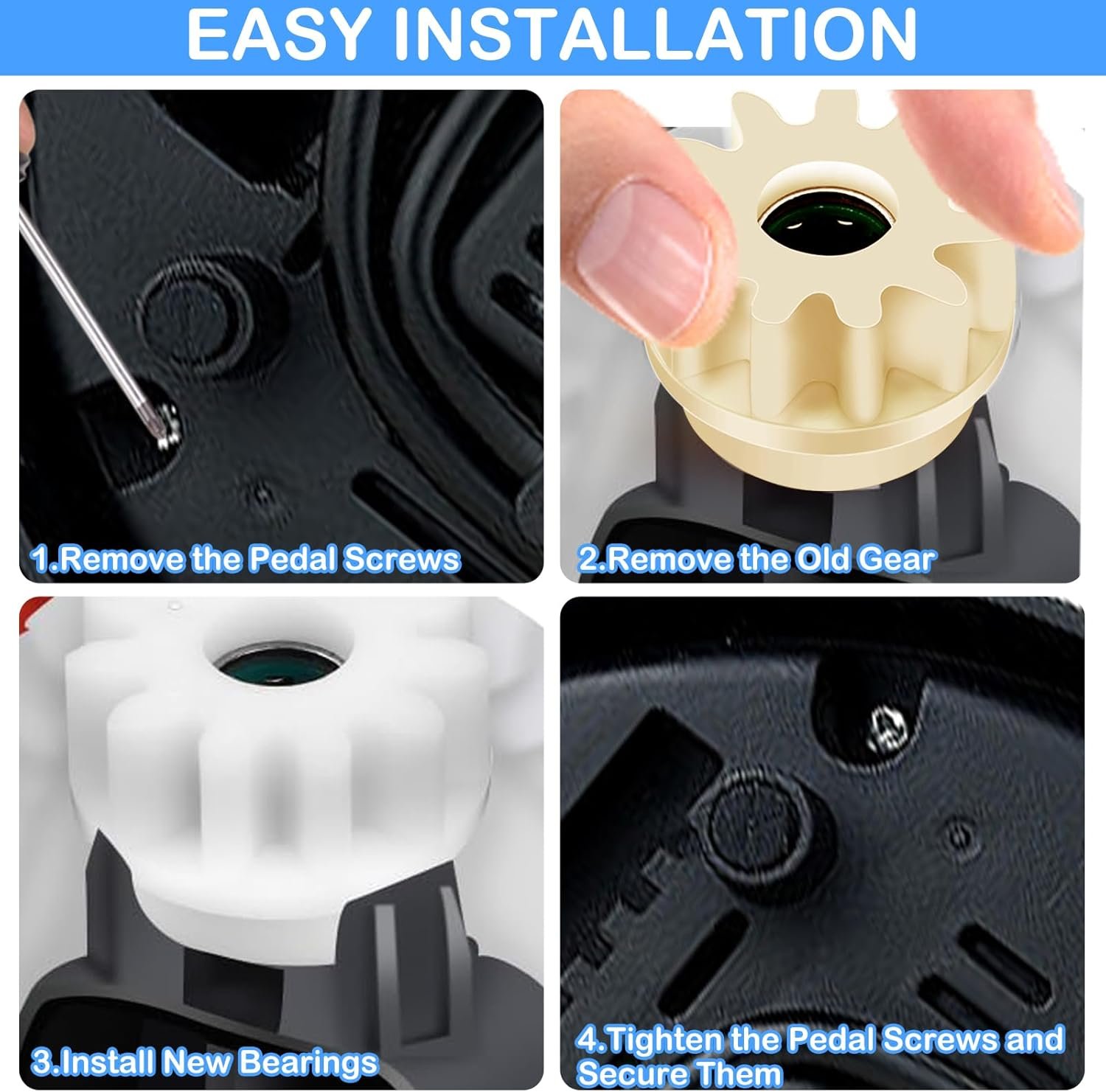 EASY INSTALLATION

1.Remove the Pedal Screws

2.Remove the Old Gear

3.Install New Bearings

4.Tighten the Pedal Screws and Secure Them