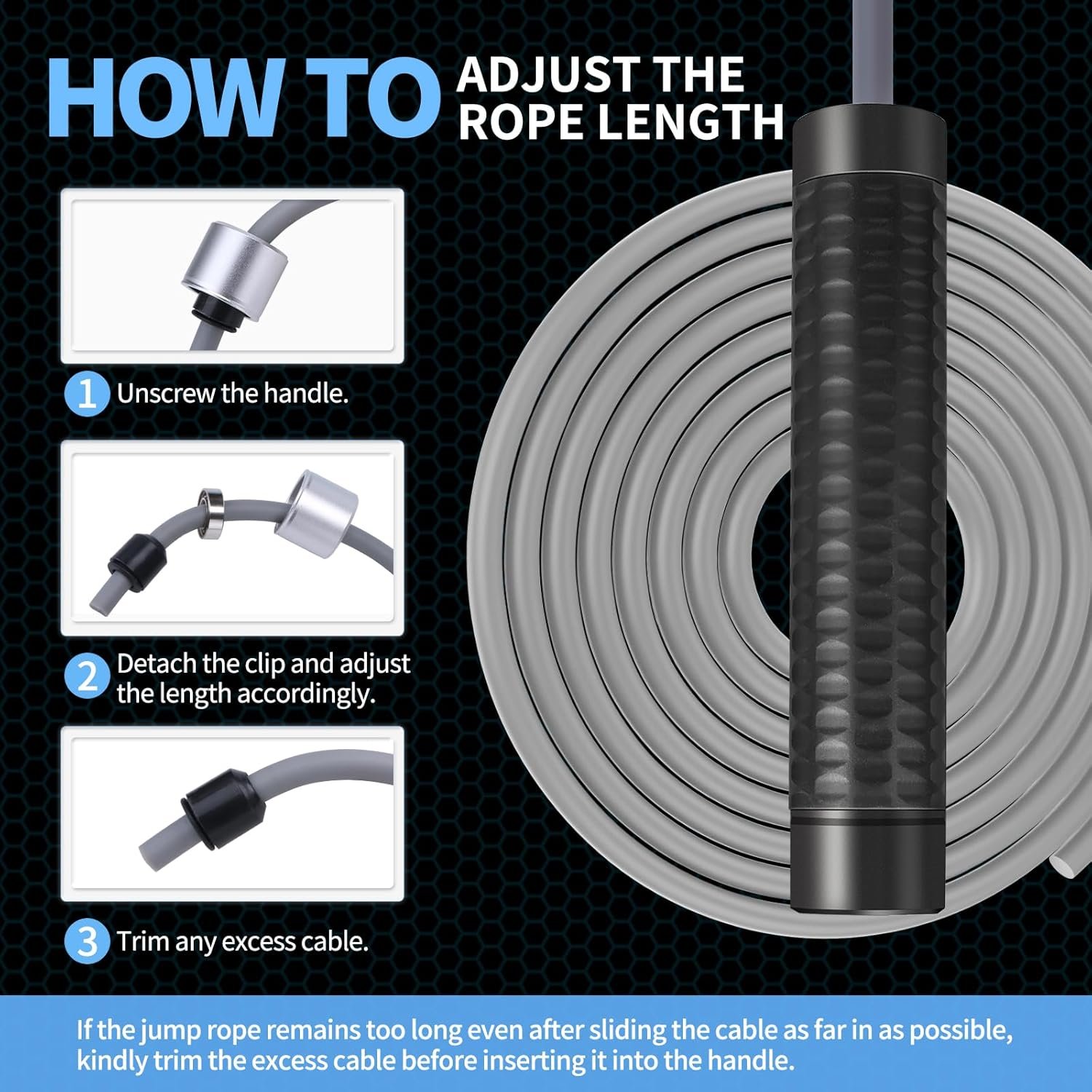 HOW TO ADJUST THE ROPE LENGTH

1 Unscrew the handle.

2 Detach the clip and adjust the length accordingly.

3 Trim any excess cable.

If the jump rope remains too long even after sliding the cable as far in as possible, kindly trim the excess cable before inserting it into the handle.