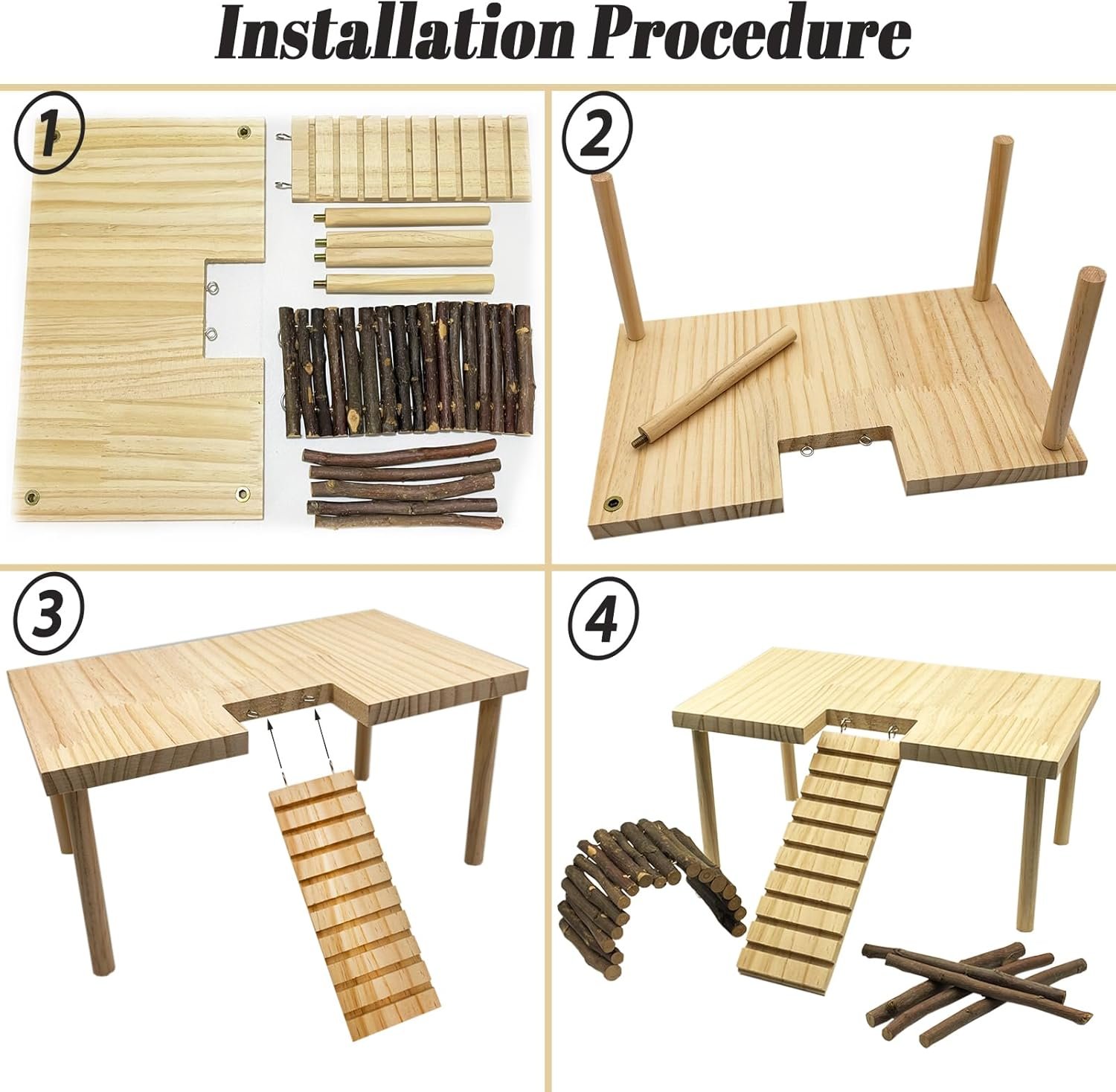 Installation Procedure

1

2

3

4