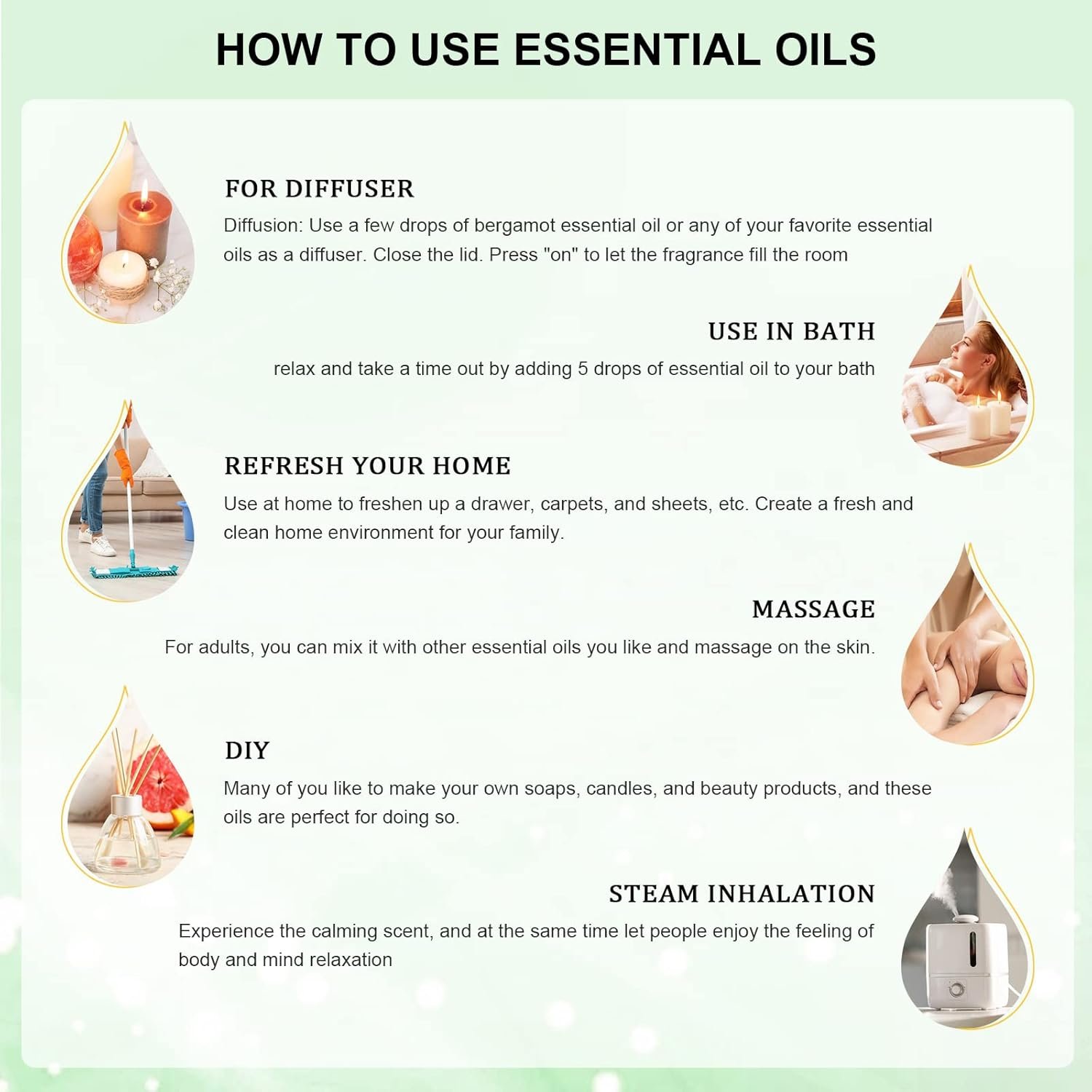 HOW TO USE ESSENTIAL OILS

FOR DIFFUSER

Diffusion: Use a few drops of bergamot essential oil or any of your favorite essential oils as a diffuser. Close the lid. Press "on" to let the fragrance fill the room

USE IN BATH

relax and take a time out by adding 5 drops of essential oil to your bath

REFRESH YOUR HOME

Use at home to freshen up a drawer, carpets, and sheets, etc. Create a fresh and clean home environment for your family.

MASSAGE

For adults, you can mix it with other essential oils you like and massage on the skin.

DIY

Many of you like to make your own soaps, candles, and beauty products, and these oils are perfect for doing so.

STEAM INHALATION

Experience the calming scent, and at the same time let people enjoy the feeling of body and mind relaxation