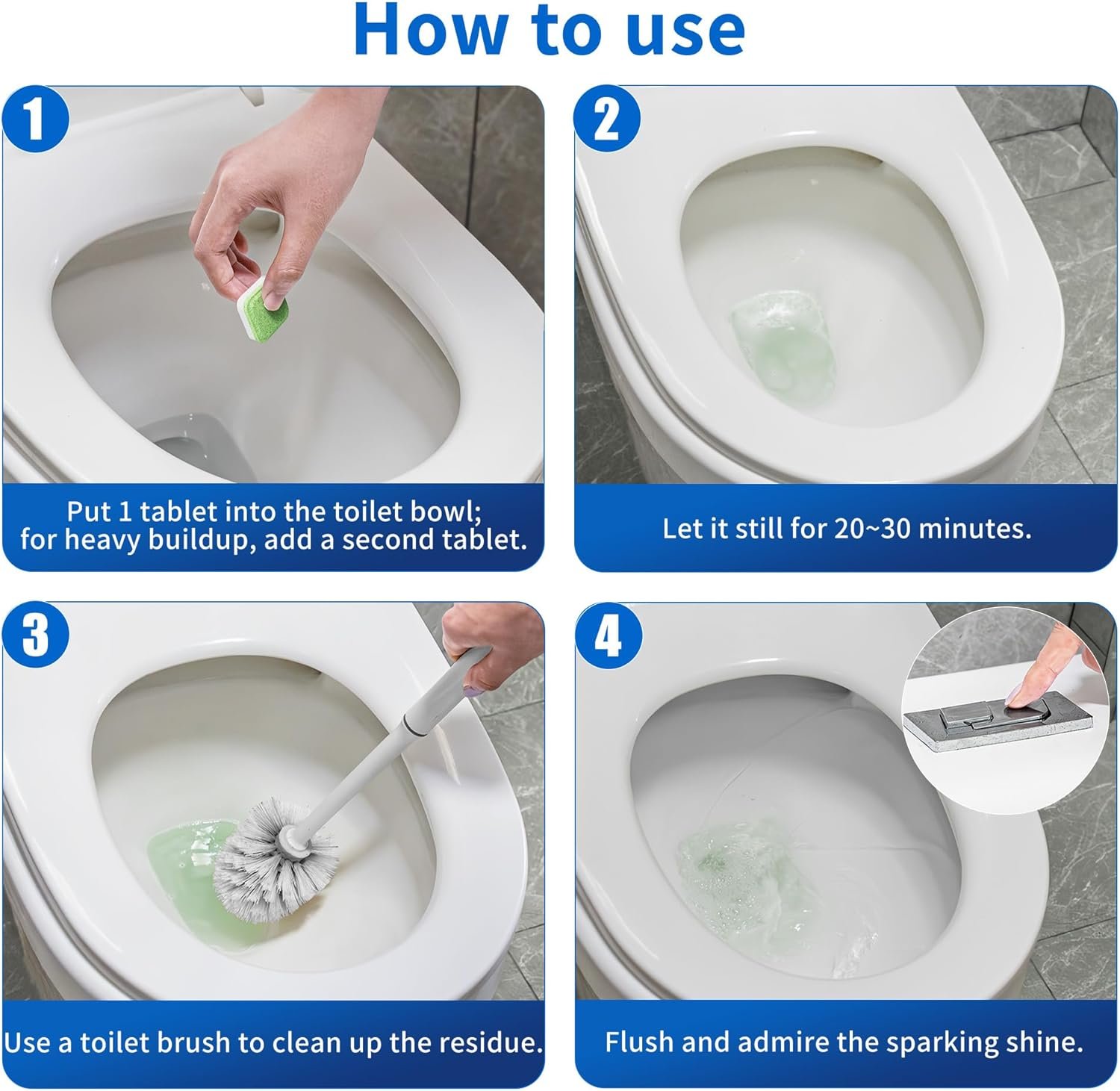 How to use

1

Put 1 tablet into the toilet bowl; for heavy buildup, add a second tablet.

2

Let it still for 20~30 minutes.

3

Use a toilet brush to clean up the residue.

4

Flush and admire the sparking shine.