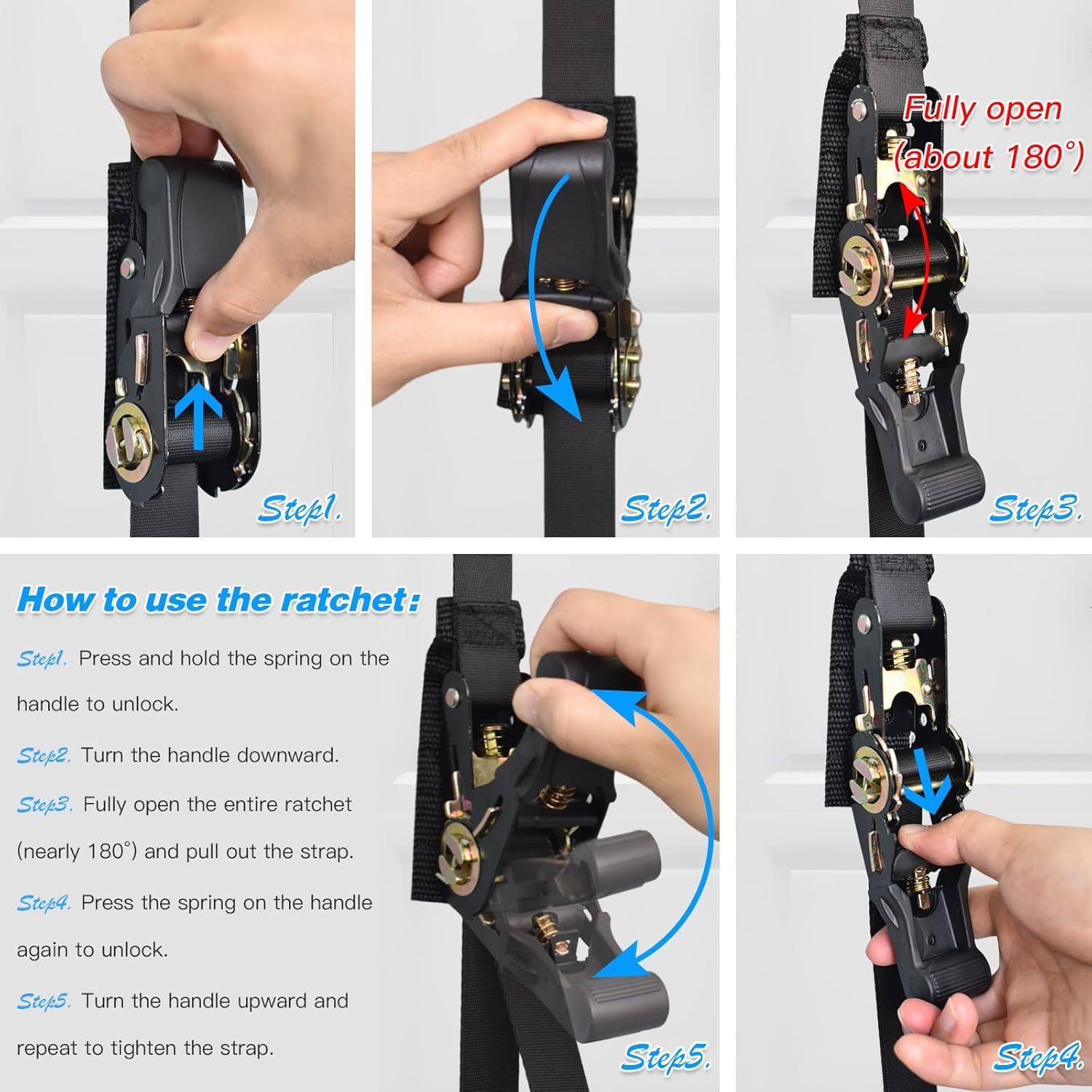 Step1.

Step2.

Fully open (about 180°)

Step3.

How to use the ratchet:

Step1. Press and hold the spring on the handle to unlock.

Step2. Turn the handle downward.

Step3. Fully open the entire ratchet (nearly 180°) and pull out the strap.

Step4. Press the spring on the handle again to unlock.

Step5. Turn the handle upward and repeat to tighten the strap.

Step5.

Step4.