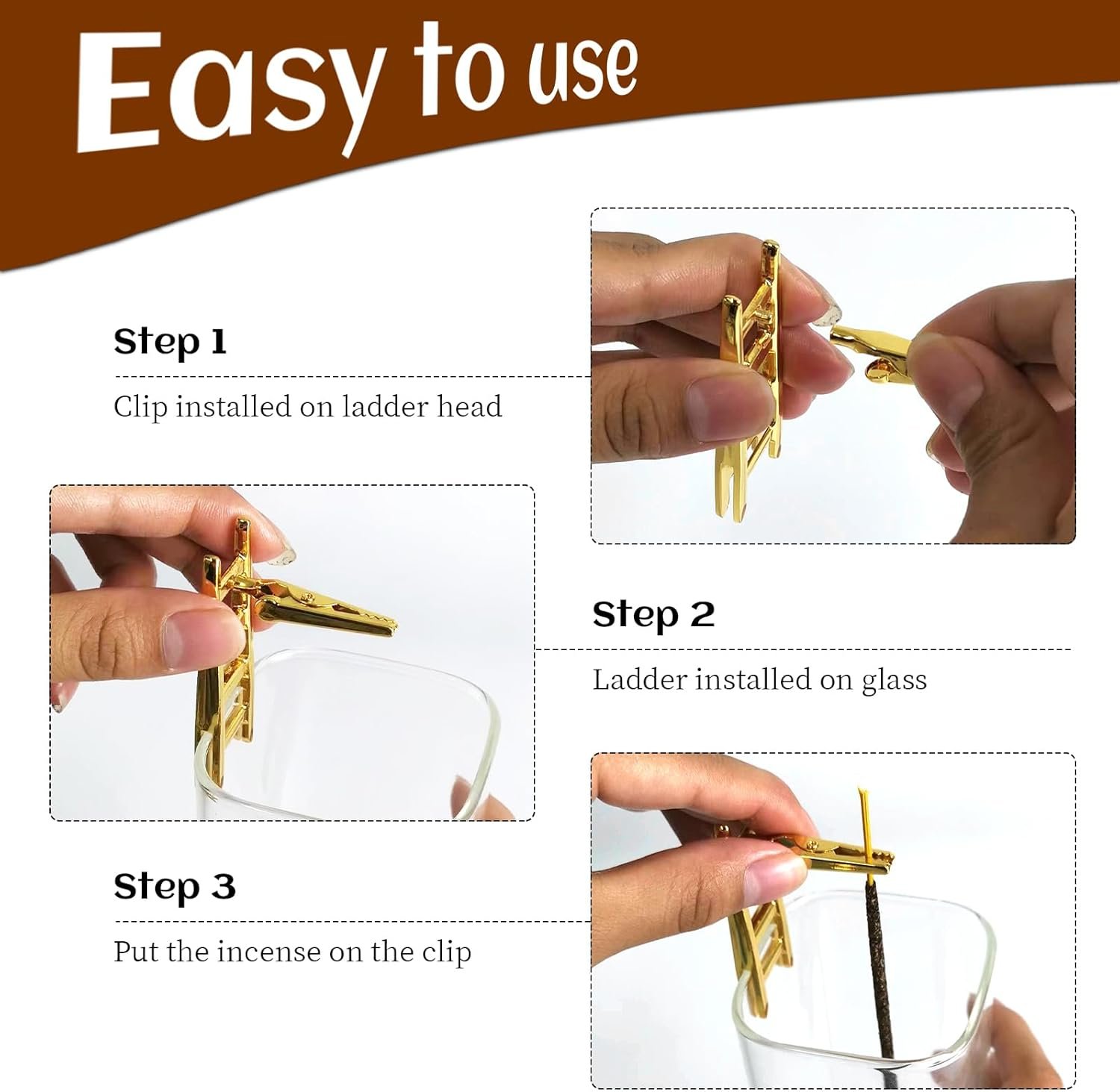 Easy to use

Step 1

Clip installed on ladder head

Step 2

Ladder installed on glass

Step 3

Put the incense on the clip