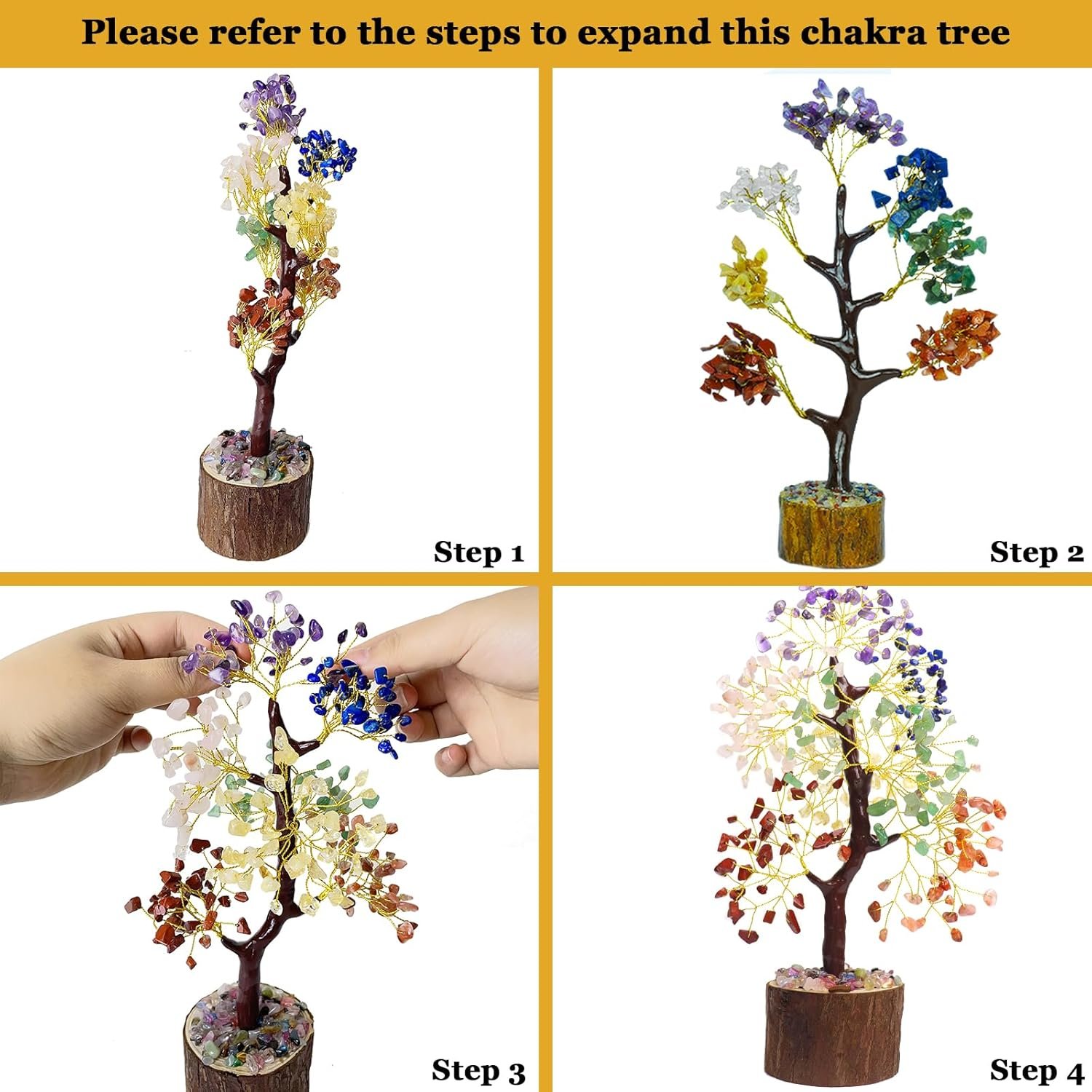 Please refer to the steps to expand this chakra tree

Step 1

Step 2

Step 3

Step 4